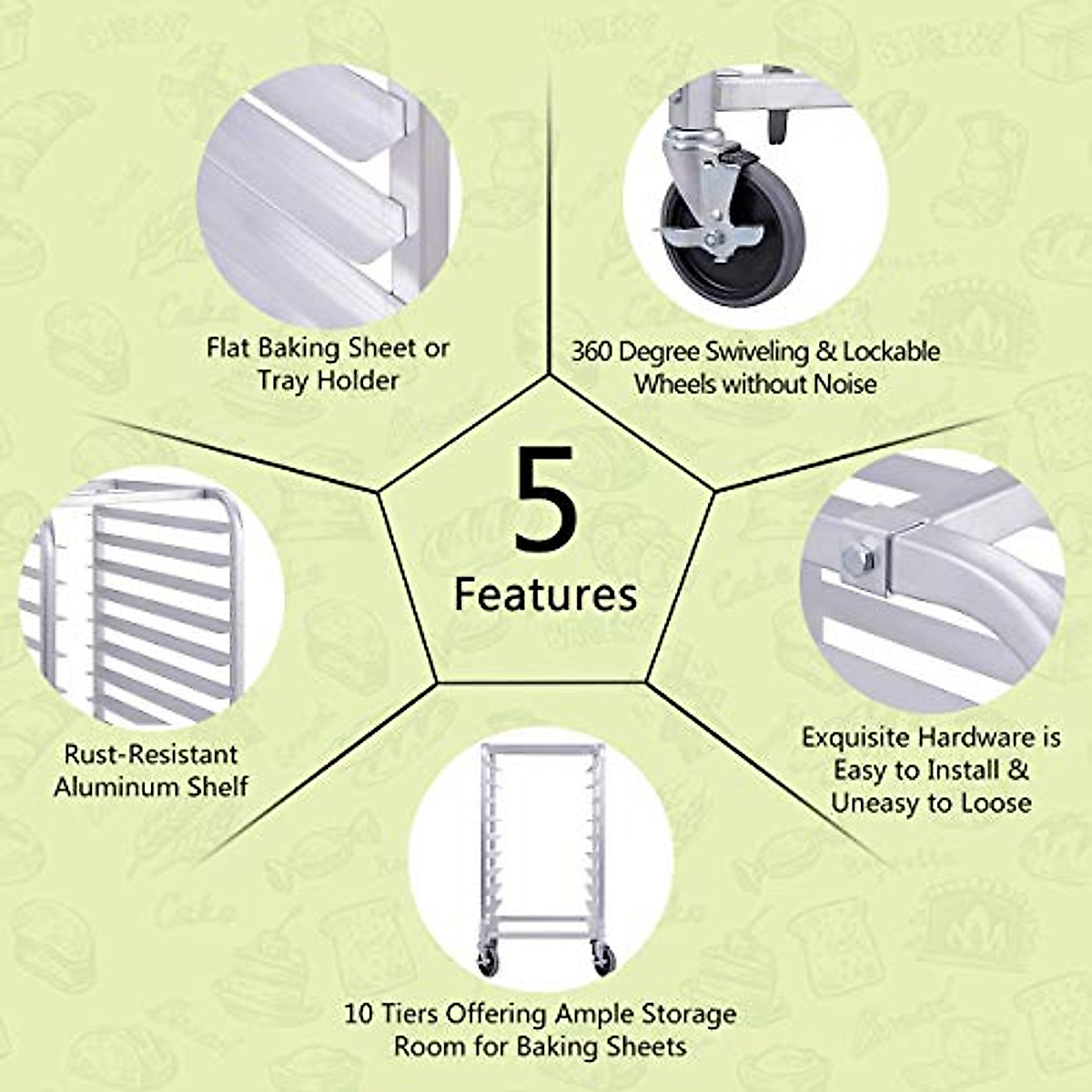 Flat Baking Sheet or Tray Holder

360 Degree Swiveling & Lockable Wheels without Noise

5

Features

Rust-Resistant Aluminum Shelf

Exquisite Hardware is Easy to Install & Uneasy to Loose

10 Tiers Offering Ample Storage Room for Baking Sheets