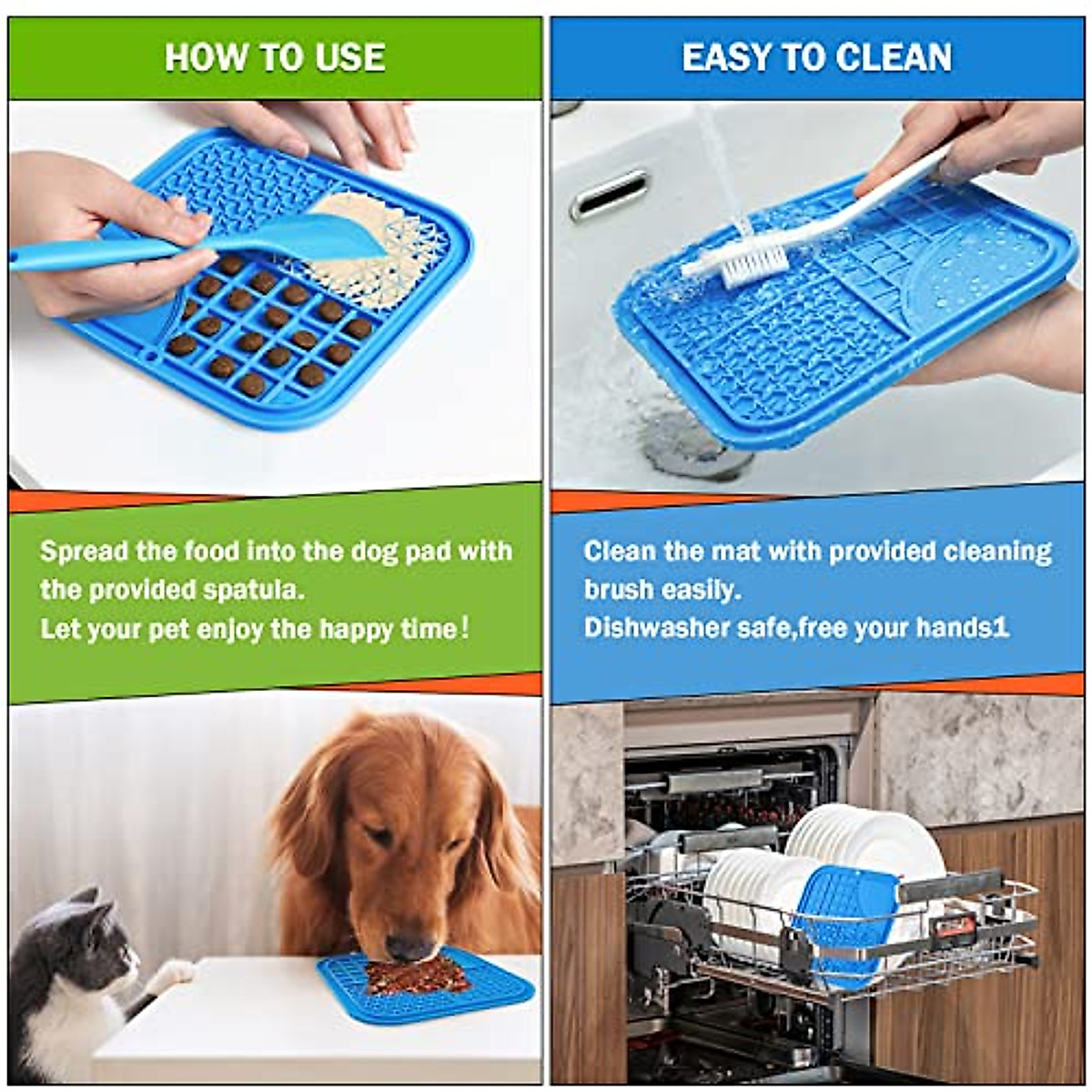 HOW TO USE

Spread the food into the dog pad with the provided spatula.
Let your pet enjoy the happy time!

EASY TO CLEAN

Clean the mat with provided cleaning brush easily.
Dishwasher safe,free your hands1