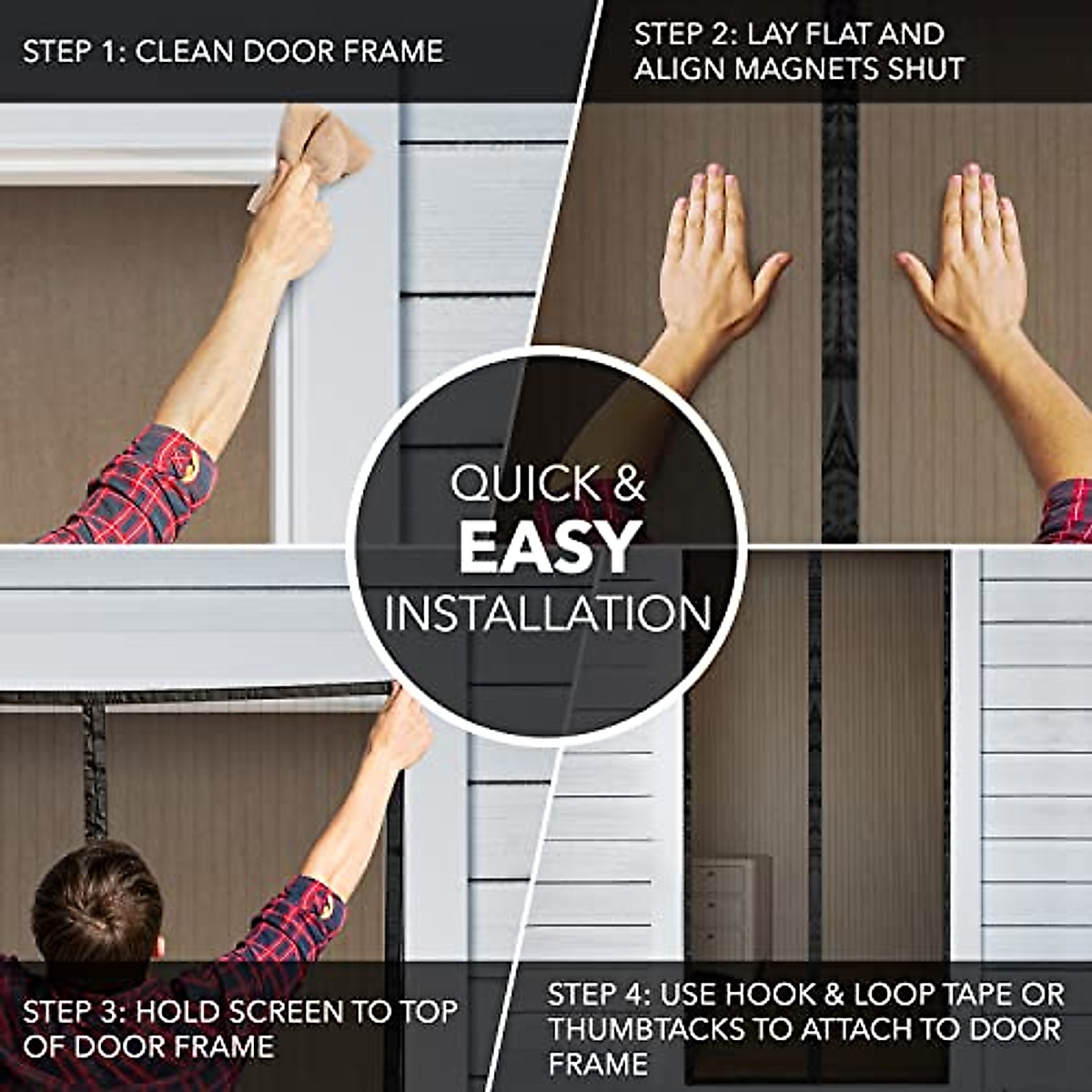 STEP 1: CLEAN DOOR FRAME

STEP 2: LAY FLAT AND ALIGN MAGNETS SHUT

QUICK & EASY INSTALLATION

STEP 3: HOLD SCREEN TO TOP OF DOOR FRAME

STEP 4: USE HOOK & LOOP TAPE OR THUMBTACKS TO ATTACH TO DOOR FRAME