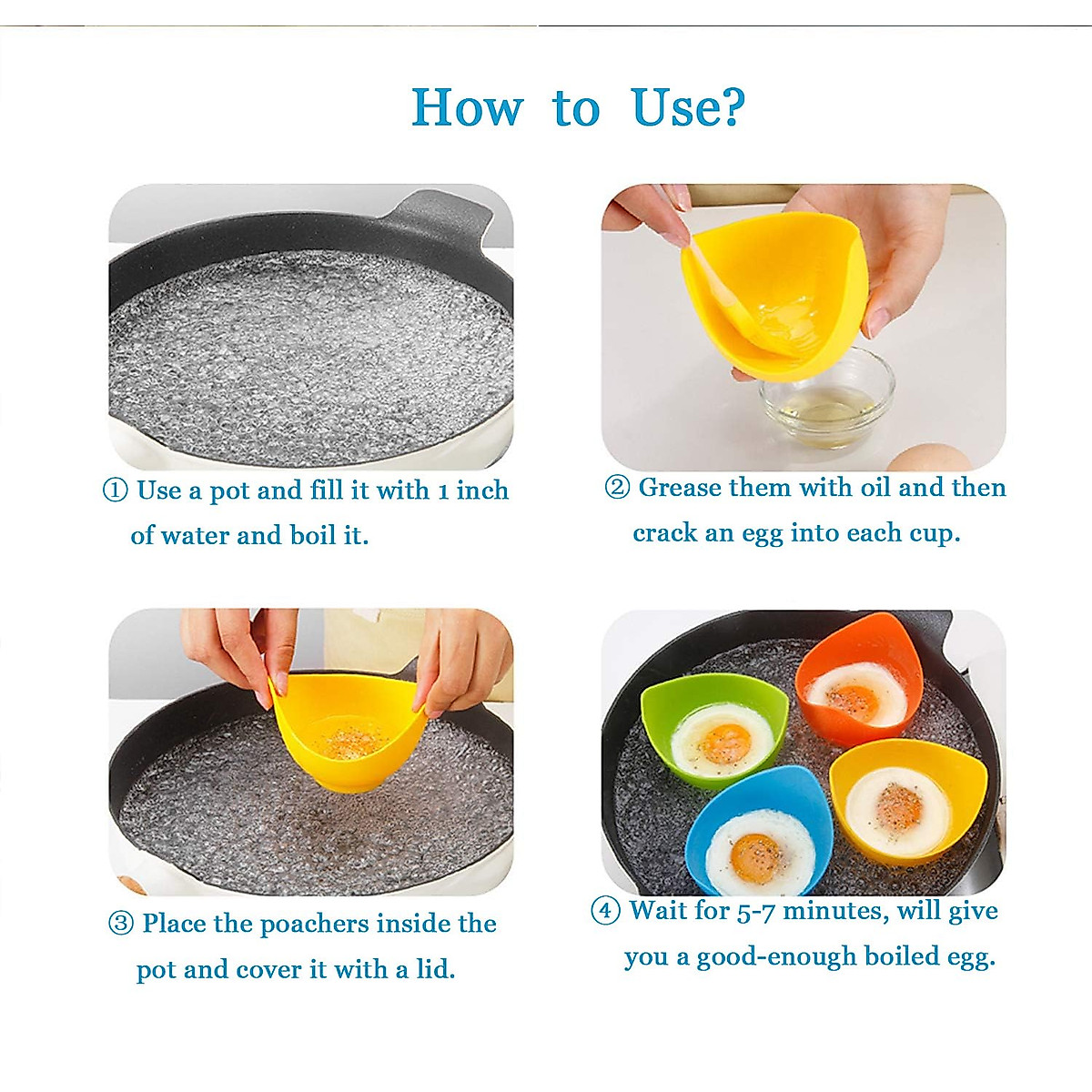 How to Use?

① Use a pot and fill it with 1 inch of water and boil it.

② Grease them with oil and then crack an egg into each cup.

③ Place the poachers inside the pot and cover it with a lid.

④ Wait for 5-7 minutes, will give you a good-enough boiled egg.