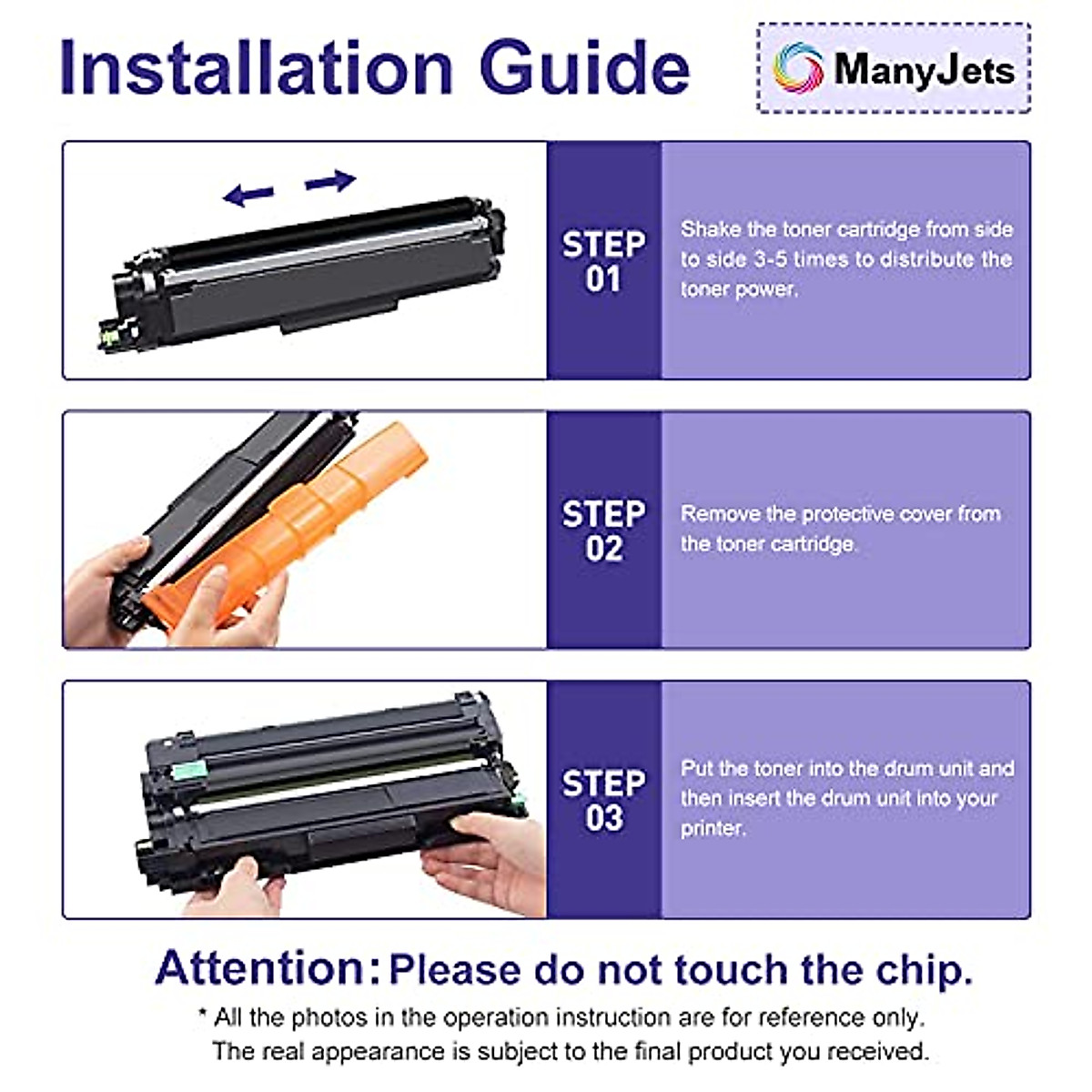 Installation Guide

ManyJets

STEP 01

Shake the toner cartridge from side to side 3-5 times to distribute the toner power.

STEP 02

Remove the protective cover from the toner cartridge.

STEP 03

Put the toner into the drum unit and then insert the drum unit into your printer.

Attention: Please do not touch the chip.

* All the photos in the operation instruction are for reference only. The real appearance is subject to the final product you received.