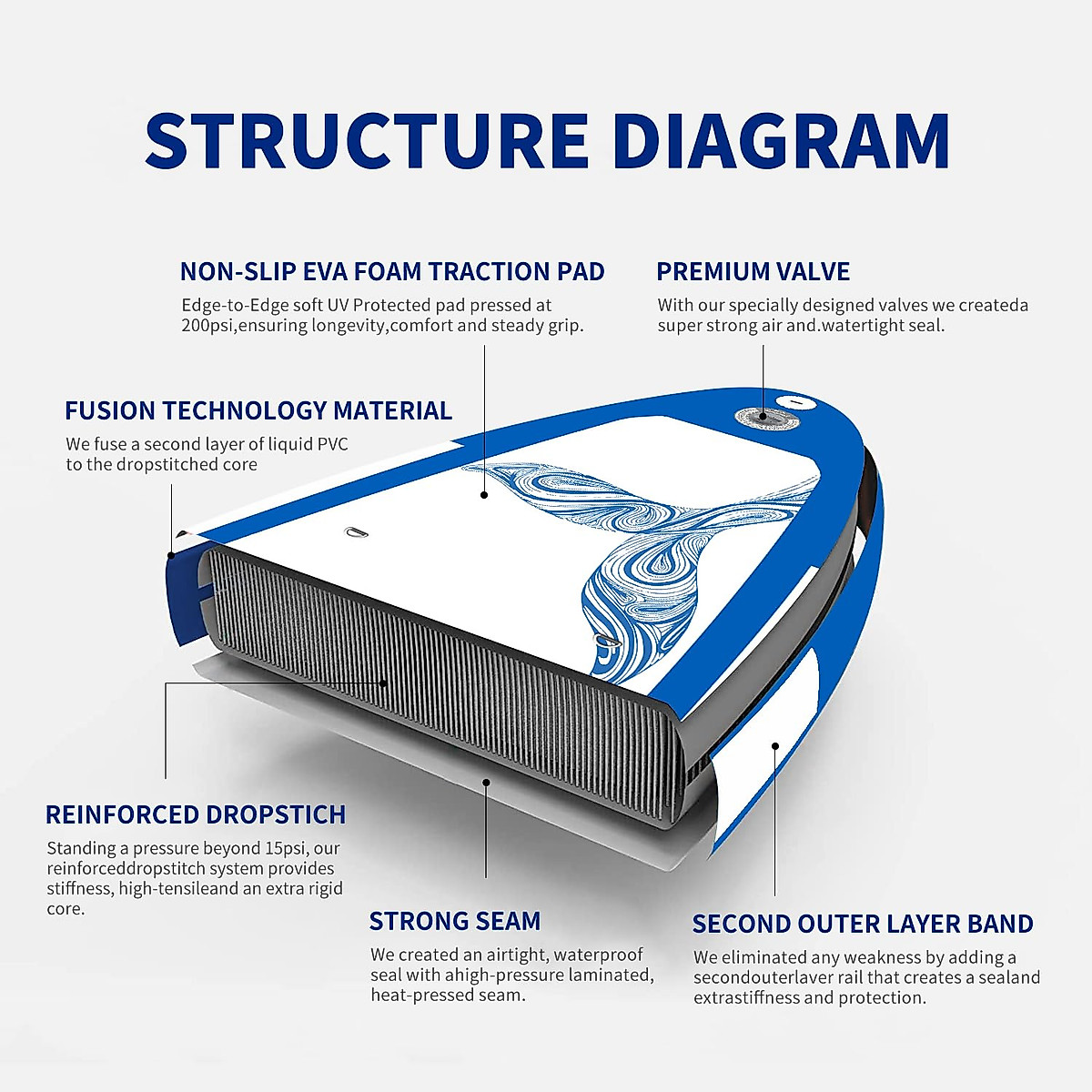 STRUCTURE DIAGRAM

NON-SLIP EVA FOAM TRACTION PAD
Edge-to-Edge soft UV Protected pad pressed at 200psi,ensuring longevity,comfort and steady grip.

PREMIUM VALVE
With our specially designed valves we createda super strong air and.watertight seal.

FUSION TECHNOLOGY MATERIAL
We fuse a second layer of liquid PVC to the dropstitched core

REINFORCED DROPSTICH
Standing a pressure beyond 15psi, our reinforceddropstitch system provides stiffness, high-tensileand an extra rigid core.

STRONG SEAM
We created an airtight, waterproof seal with ahigh-pressure laminated, heat-pressed seam.

SECOND OUTER LAYER BAND
We eliminated any weakness by adding a secondouterlaver rail that creates a sealand extrastiffness and protection.