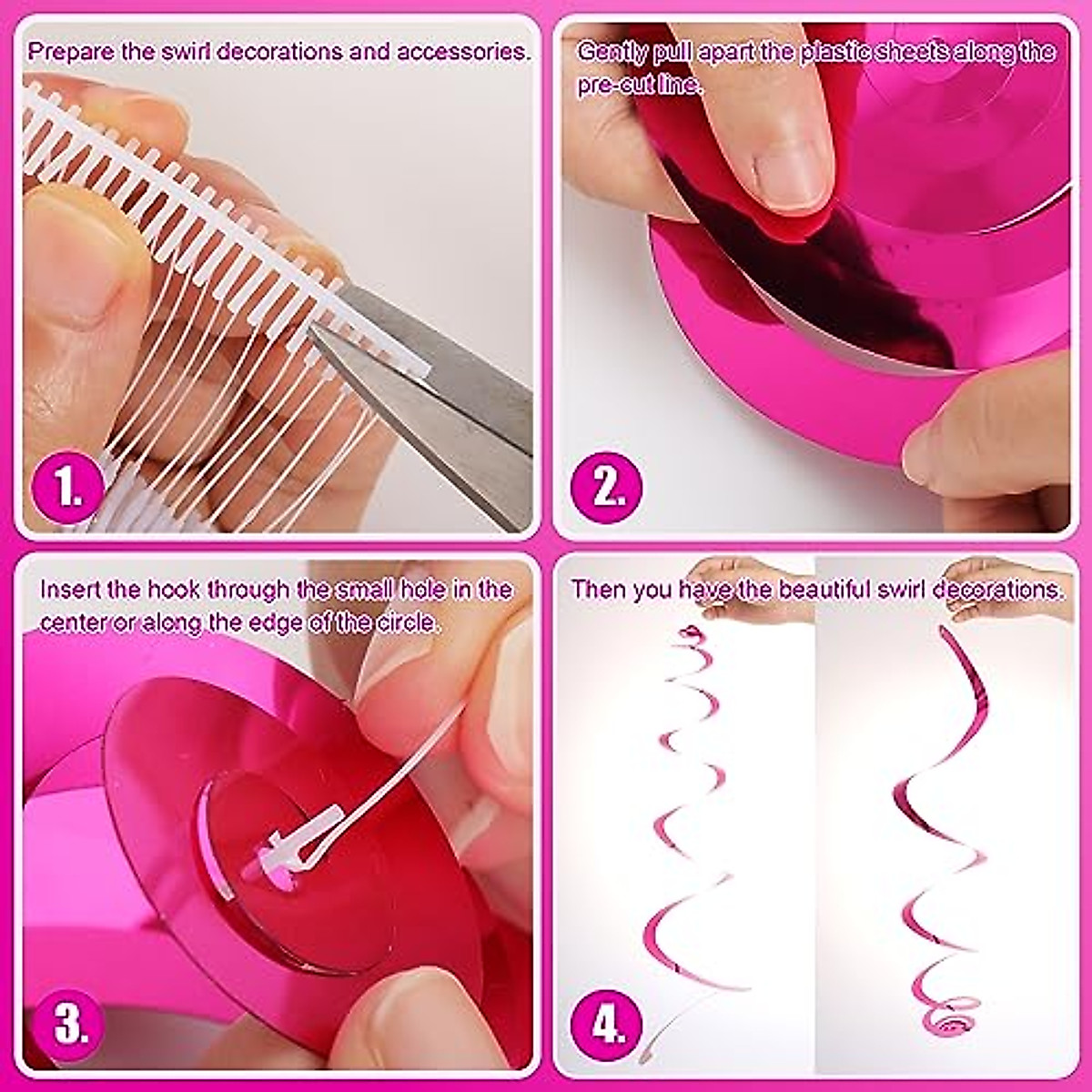 Prepare the swirl decorations and accessories.

1.

Gently pull apart the plastic sheets along the pre-cut line.

2.

Insert the hook through the small hole in the center or along the edge of the circle.

3.

Then you have the beautiful swirl decorations.

4.