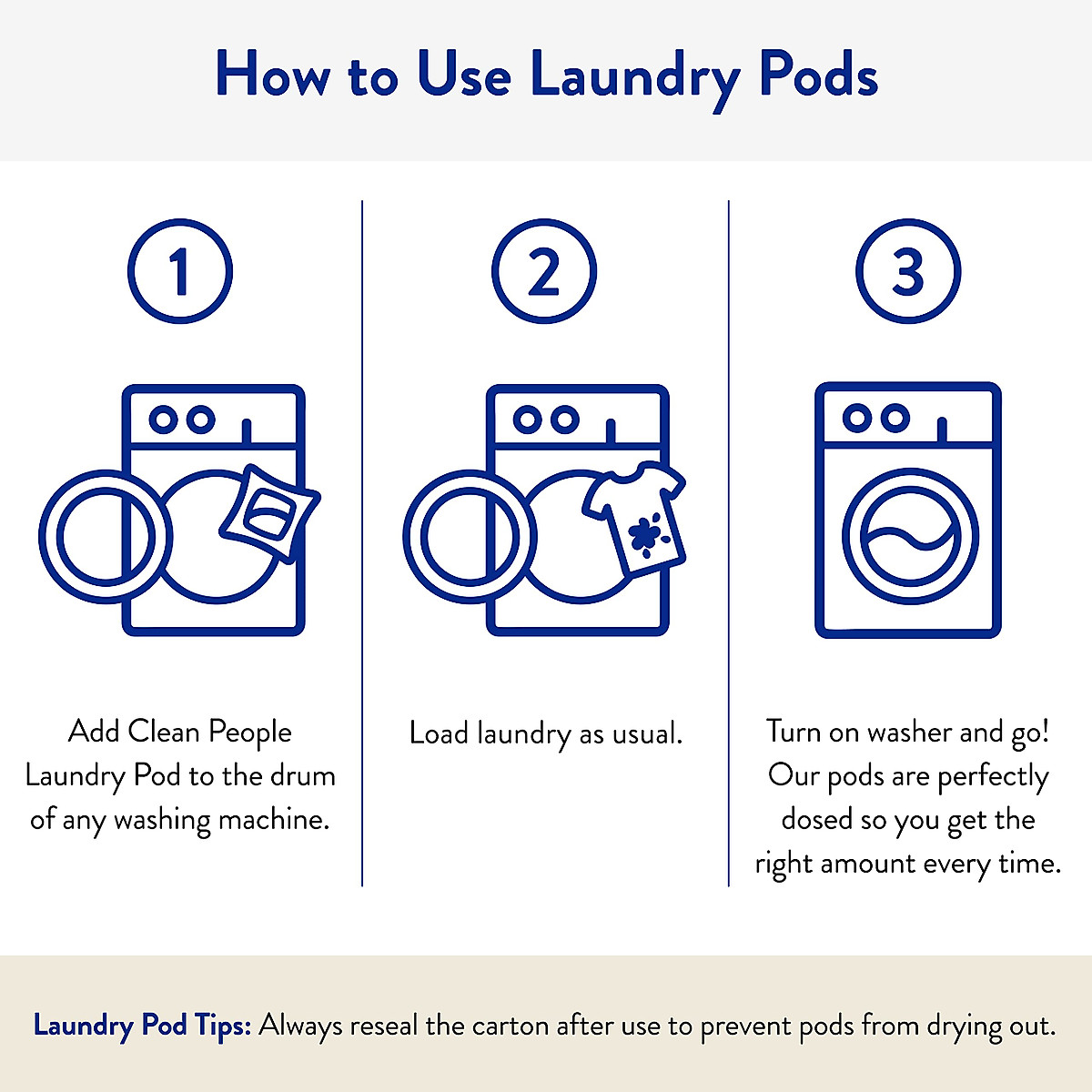 How to Use Laundry Pods

1

Add Clean People Laundry Pod to the drum of any washing machine.

2

Load laundry as usual.

3

Turn on washer and go! Our pods are perfectly dosed so you get the right amount every time.

Laundry Pod Tips: Always reseal the carton after use to prevent pods from drying out.