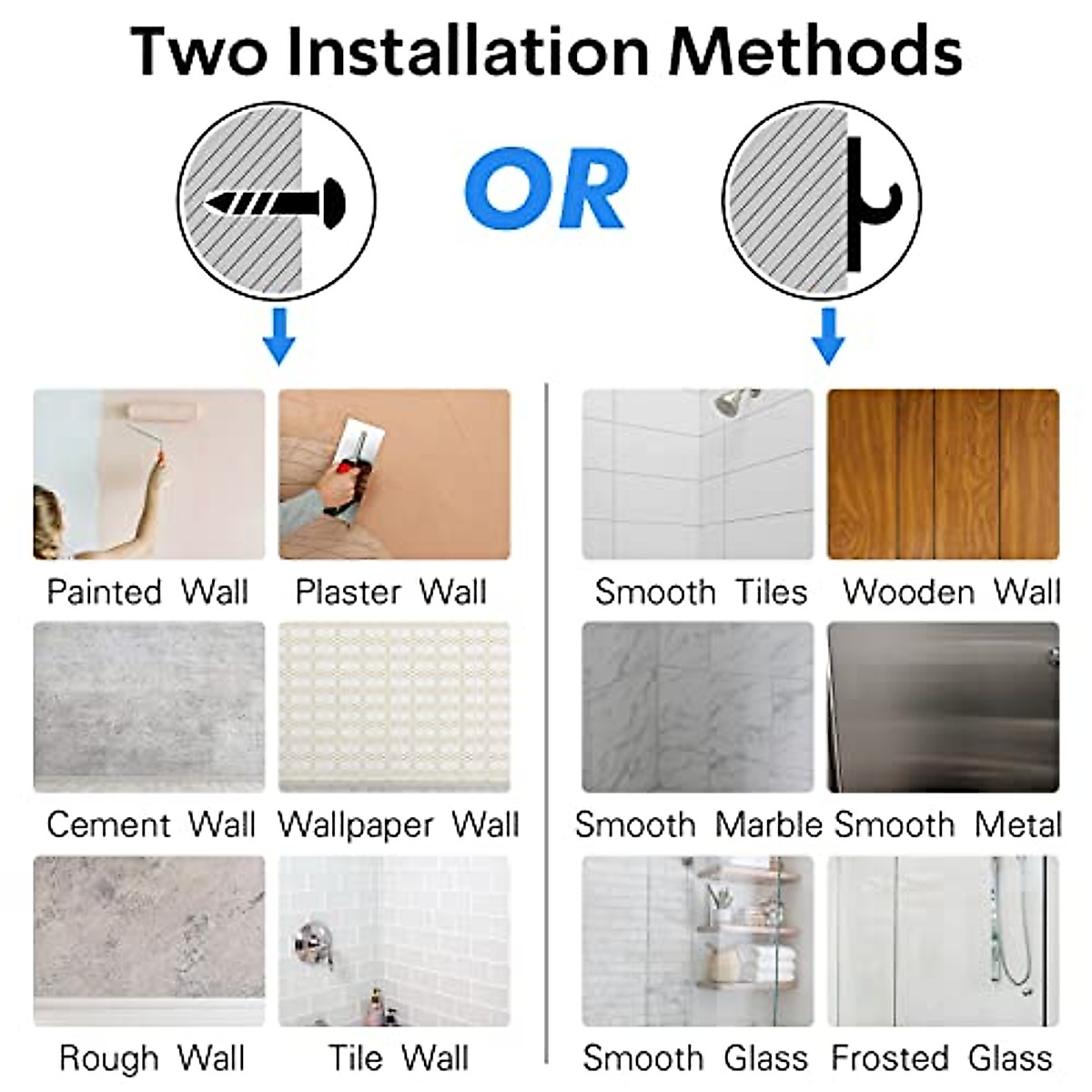 Two Installation Methods

OR

Painted Wall

Plaster Wall

Cement Wall

Wallpaper Wall

Rough Wall

Tile Wall

Smooth Tiles

Wooden Wall

Smooth Marble

Smooth Metal

Smooth Glass

Frosted Glass