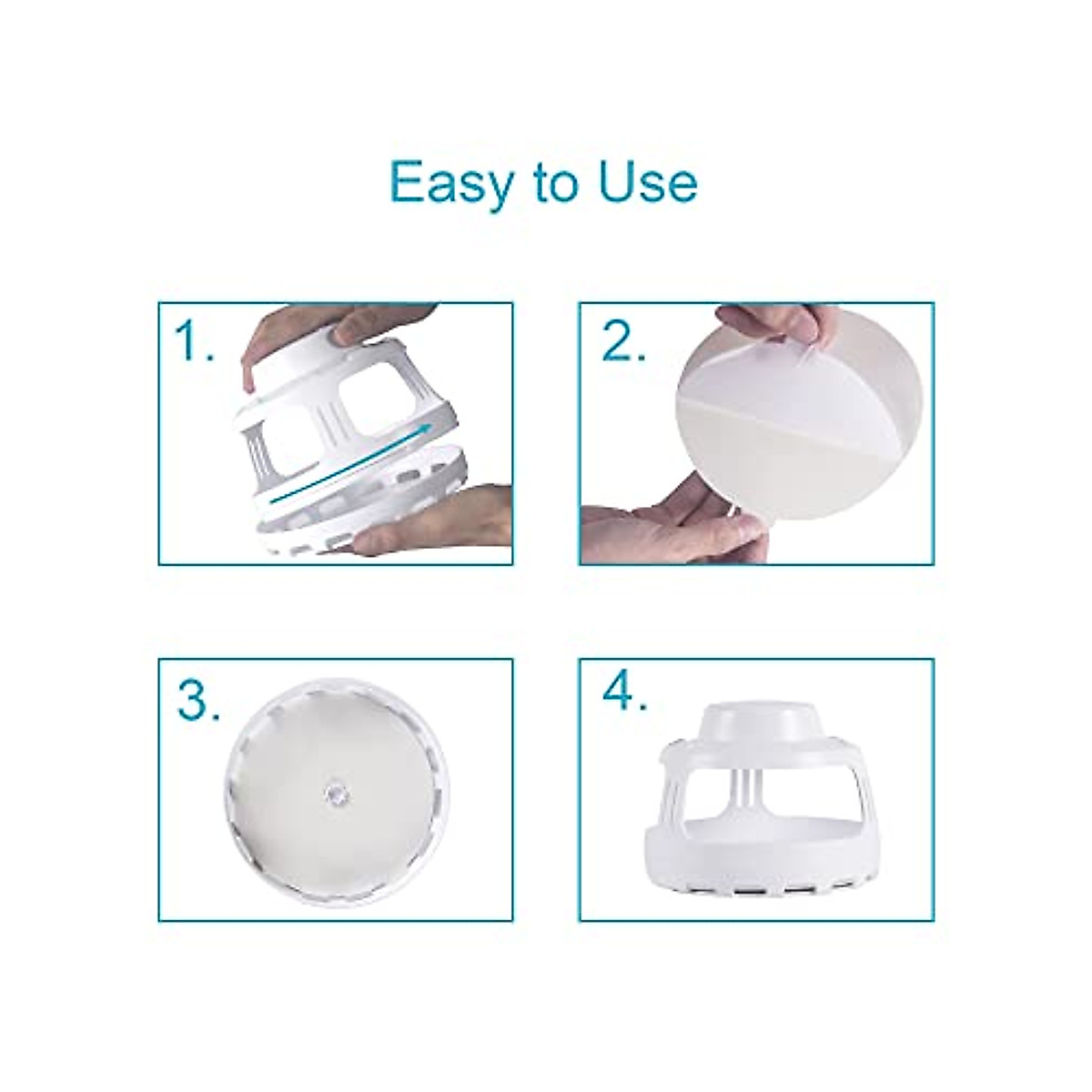 Easy to Use

1.

2.

3.

4.