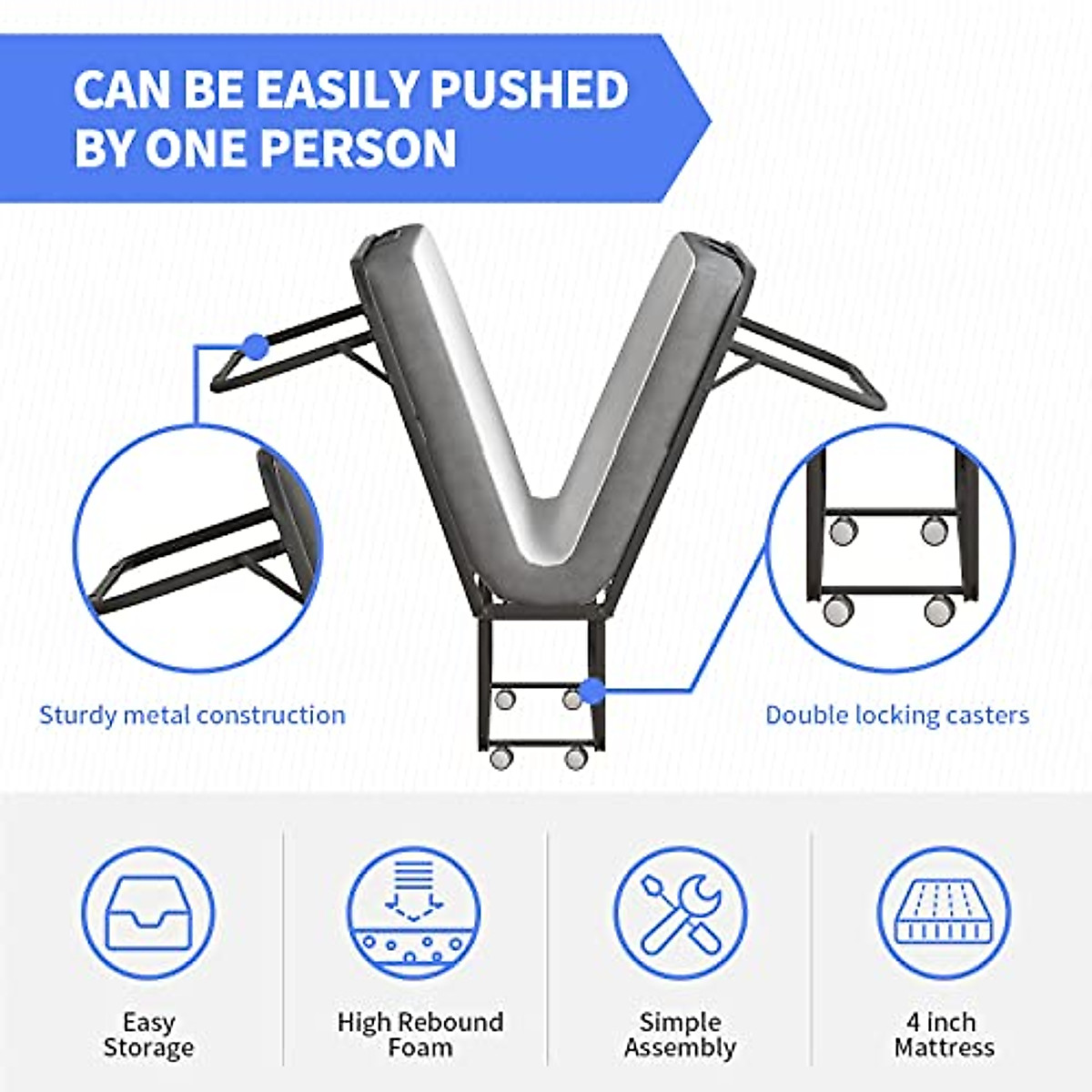 CAN BE EASILY PUSHED BY ONE PERSON

Sturdy metal construction

Double locking casters

Easy Storage

High Rebound Foam

Simple Assembly

4 inch Mattress