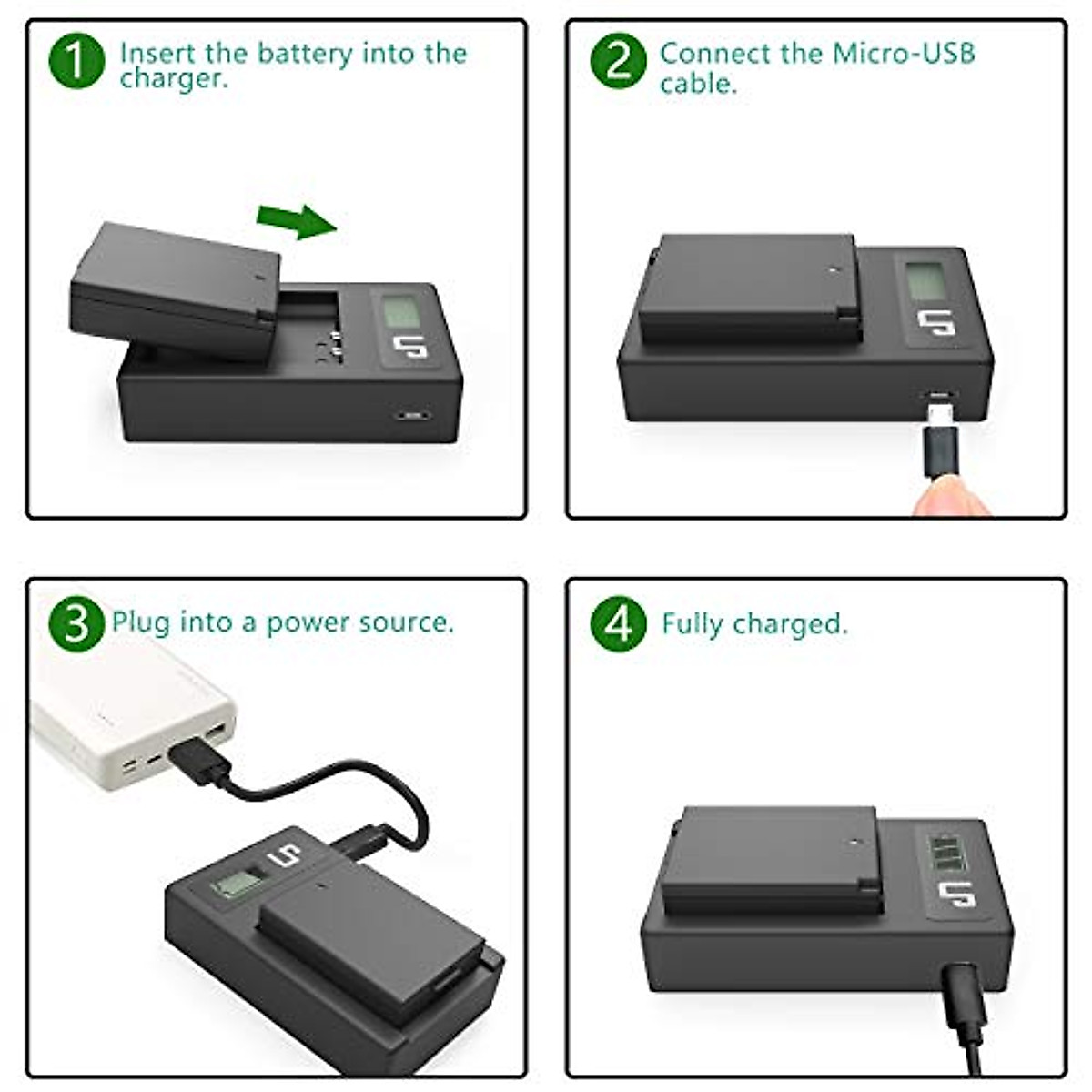 1 Insert the battery into the charger.

2 Connect the Micro-USB cable.

3 Plug into a power source.

4 Fully charged.