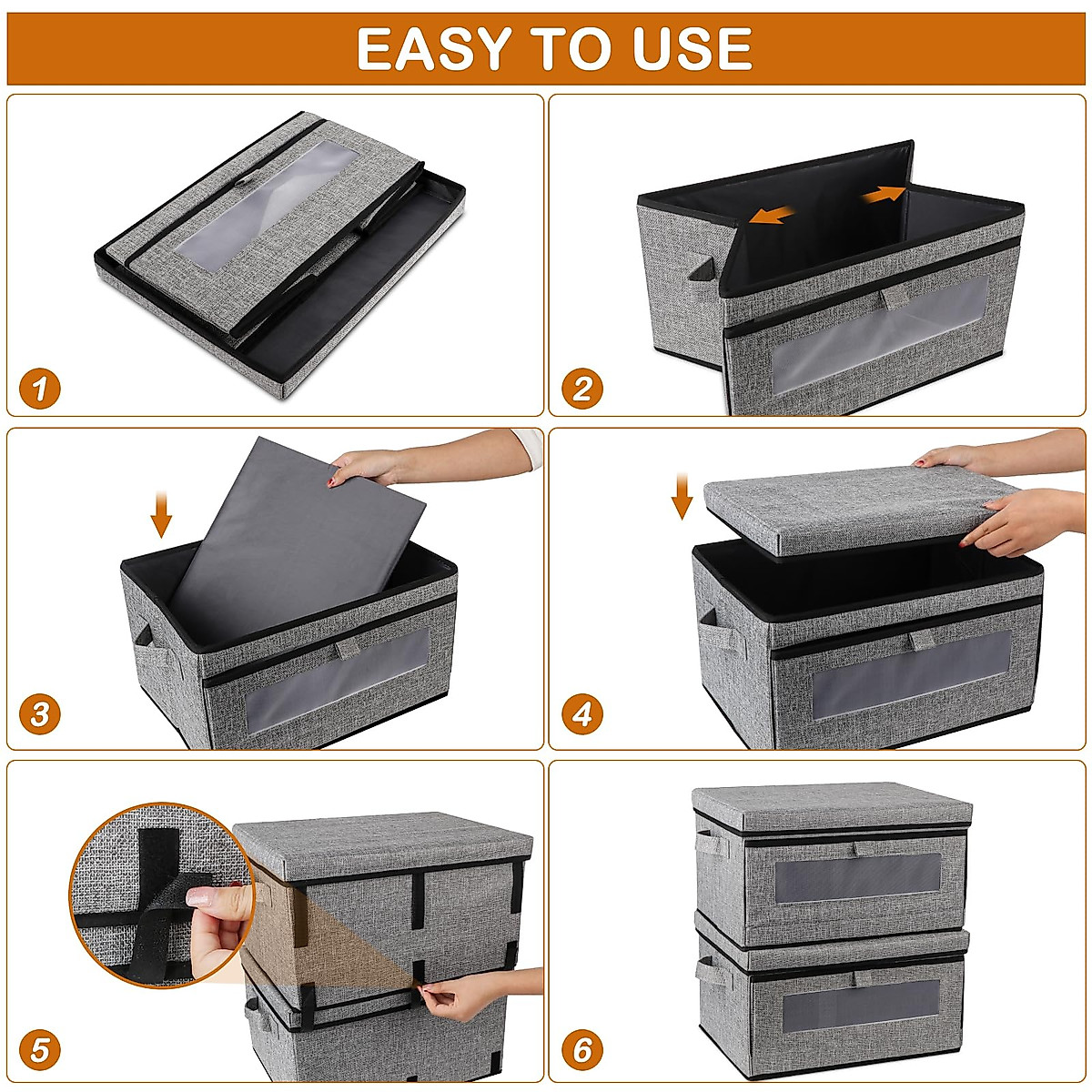 EASY TO USE

1

2

3

4

5

6