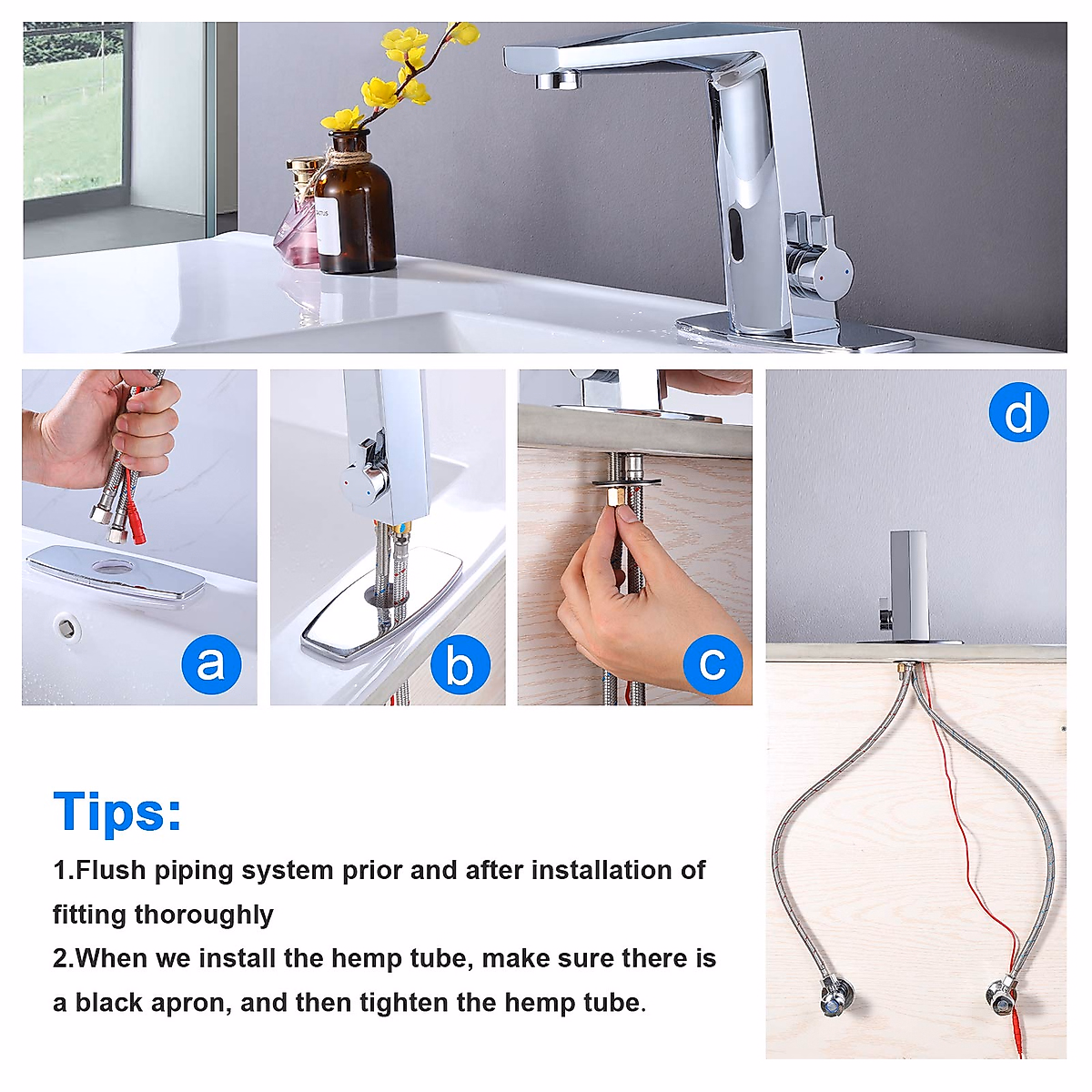 a

b

c

d

Tips:

1.Flush piping system prior and after installation of fitting thoroughly

2.When we install the hemp tube, make sure there is a black apron, and then tighten the hemp tube.