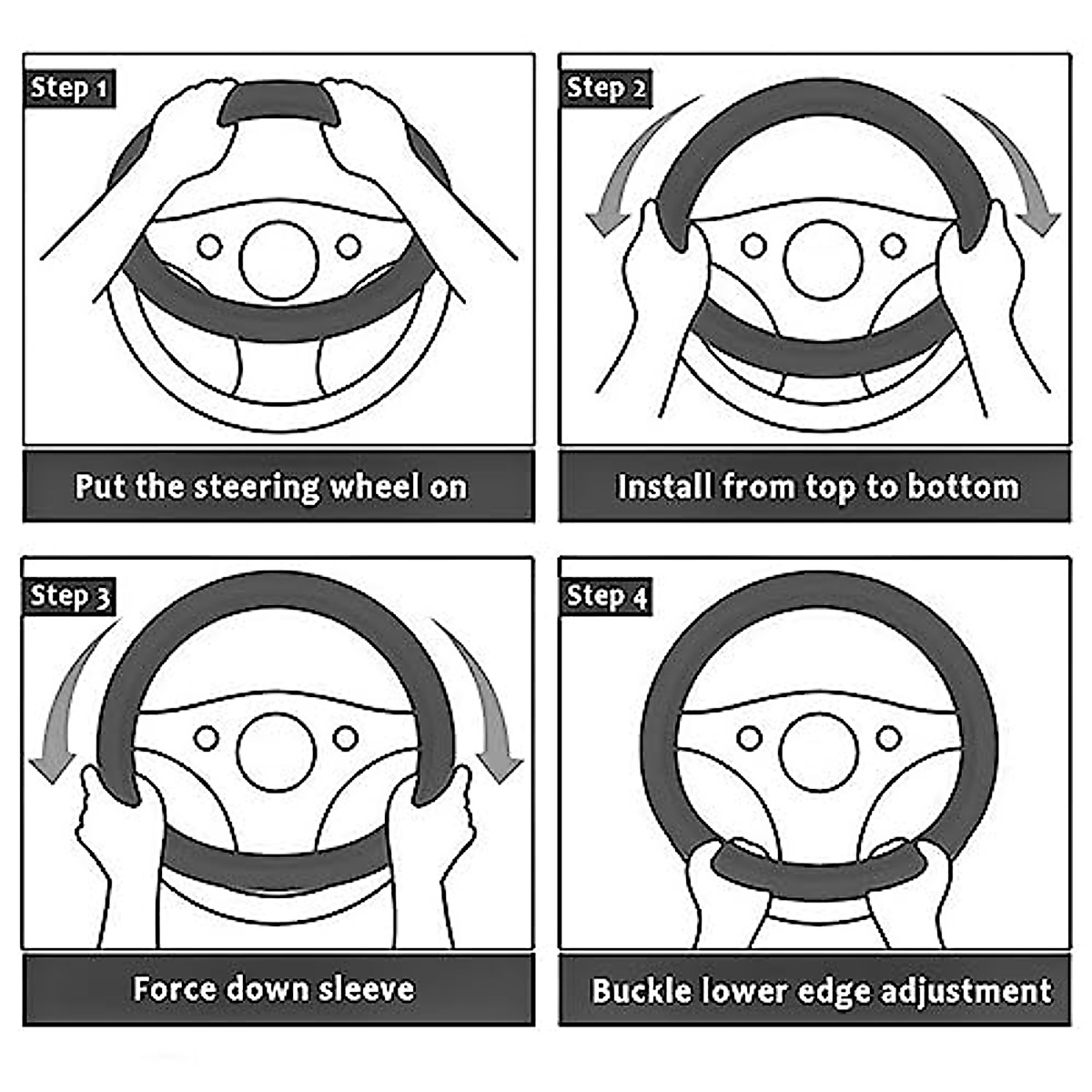 Step 1

Put the steering wheel on

Step 2

Install from top to bottom

Step 3

Force down sleeve

Step 4

Buckle lower edge adjustment