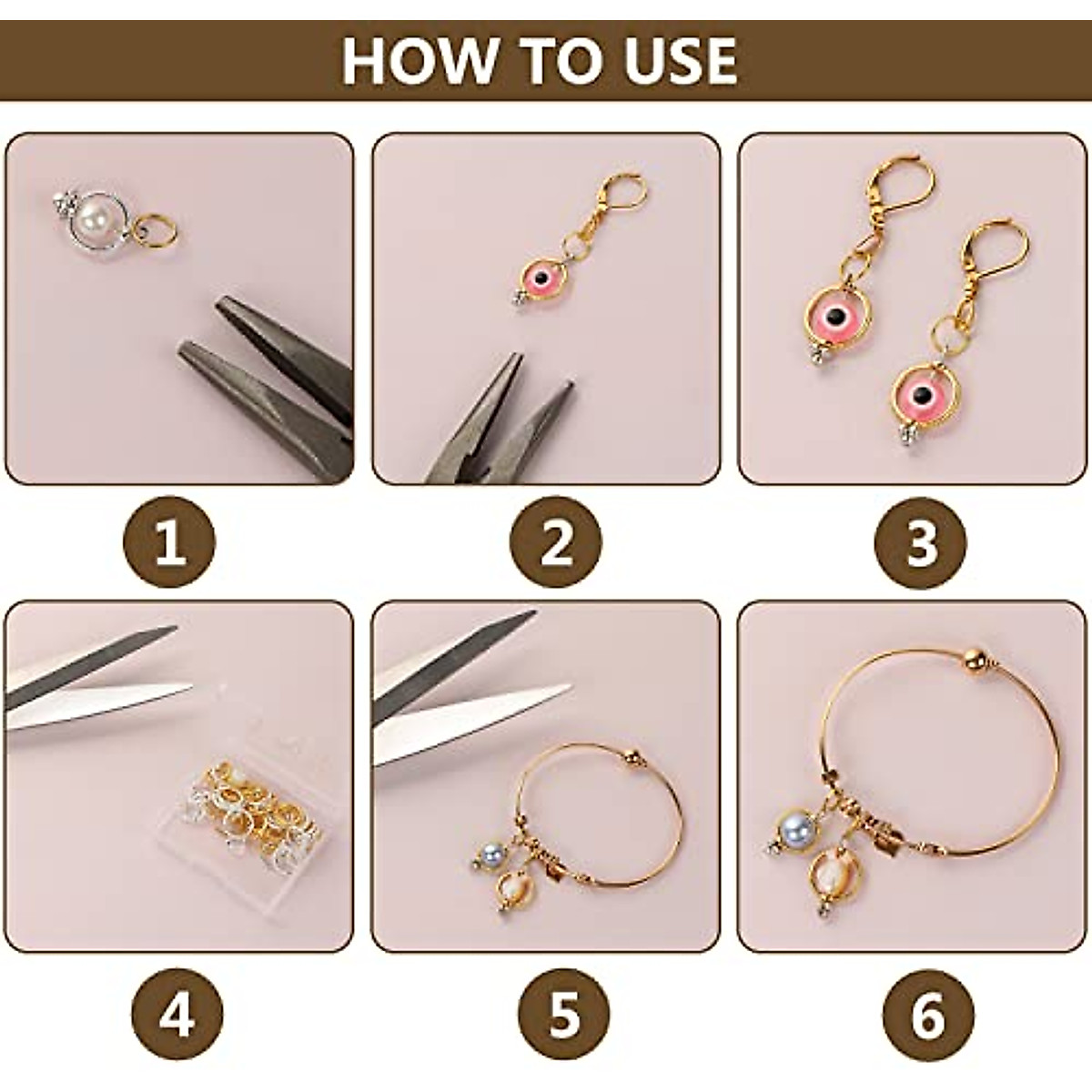 HOW TO USE

1

2

3

4

5

6