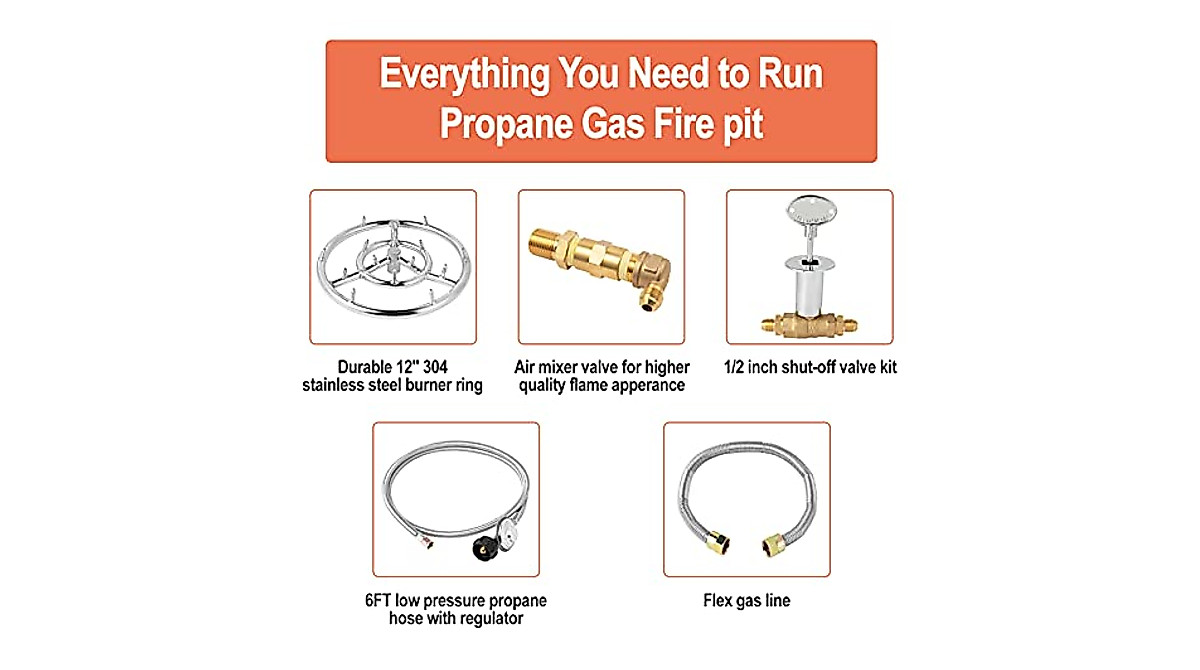 Everything You Need to Run Propane Gas Fire pit

Durable 12" 304 stainless steel burner ring

Air mixer valve for higher quality flame apperance

1/2 inch shut-off valve kit

6FT low pressure propane hose with regulator

Flex gas line