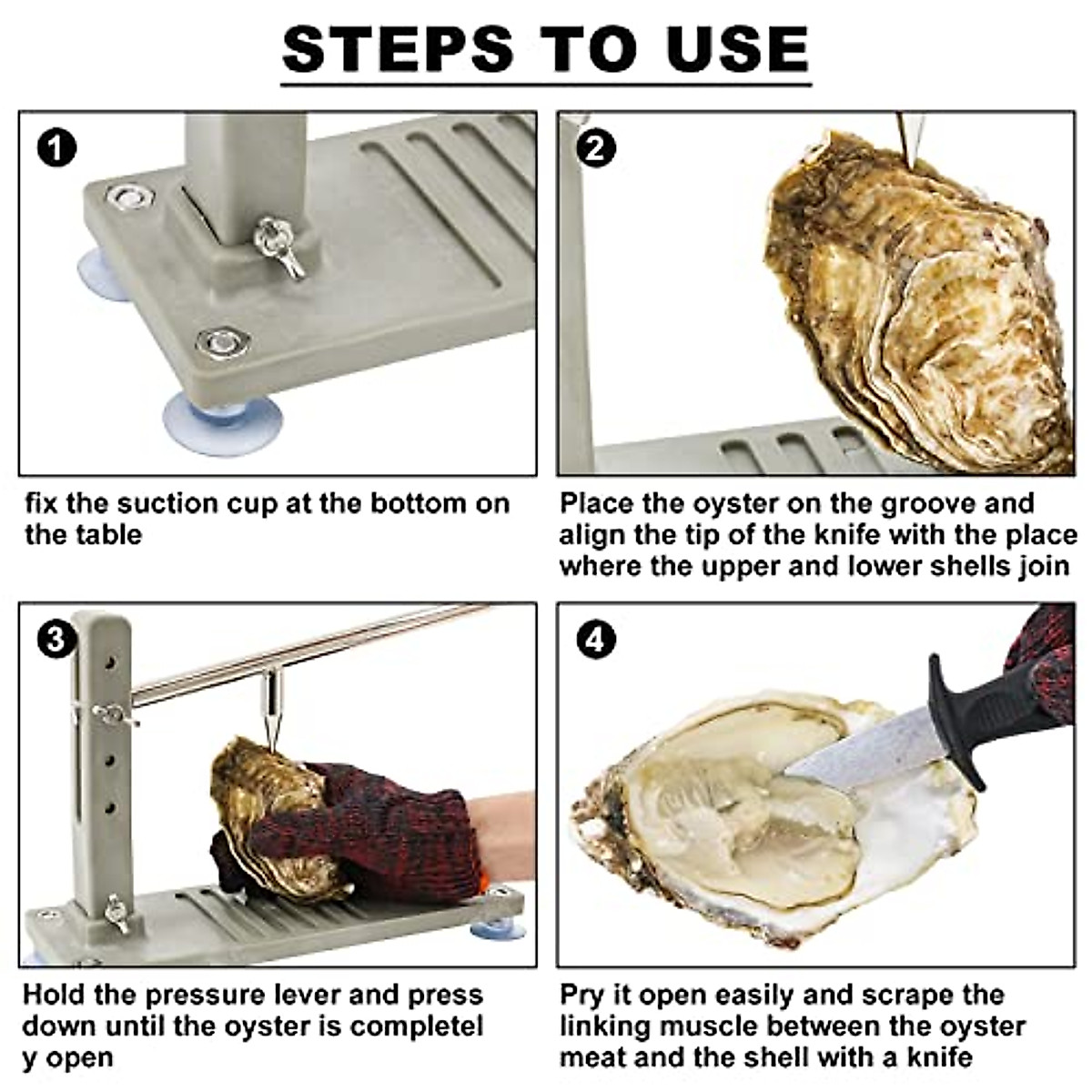 STEPS TO USE

1

fix the suction cup at the bottom on the table

2

Place the oyster on the groove and align the tip of the knife with the place where the upper and lower shells join

3

Hold the pressure lever and press down until the oyster is completel y open

4

Pry it open easily and scrape the linking muscle between the oyster meat and the shell with a knife