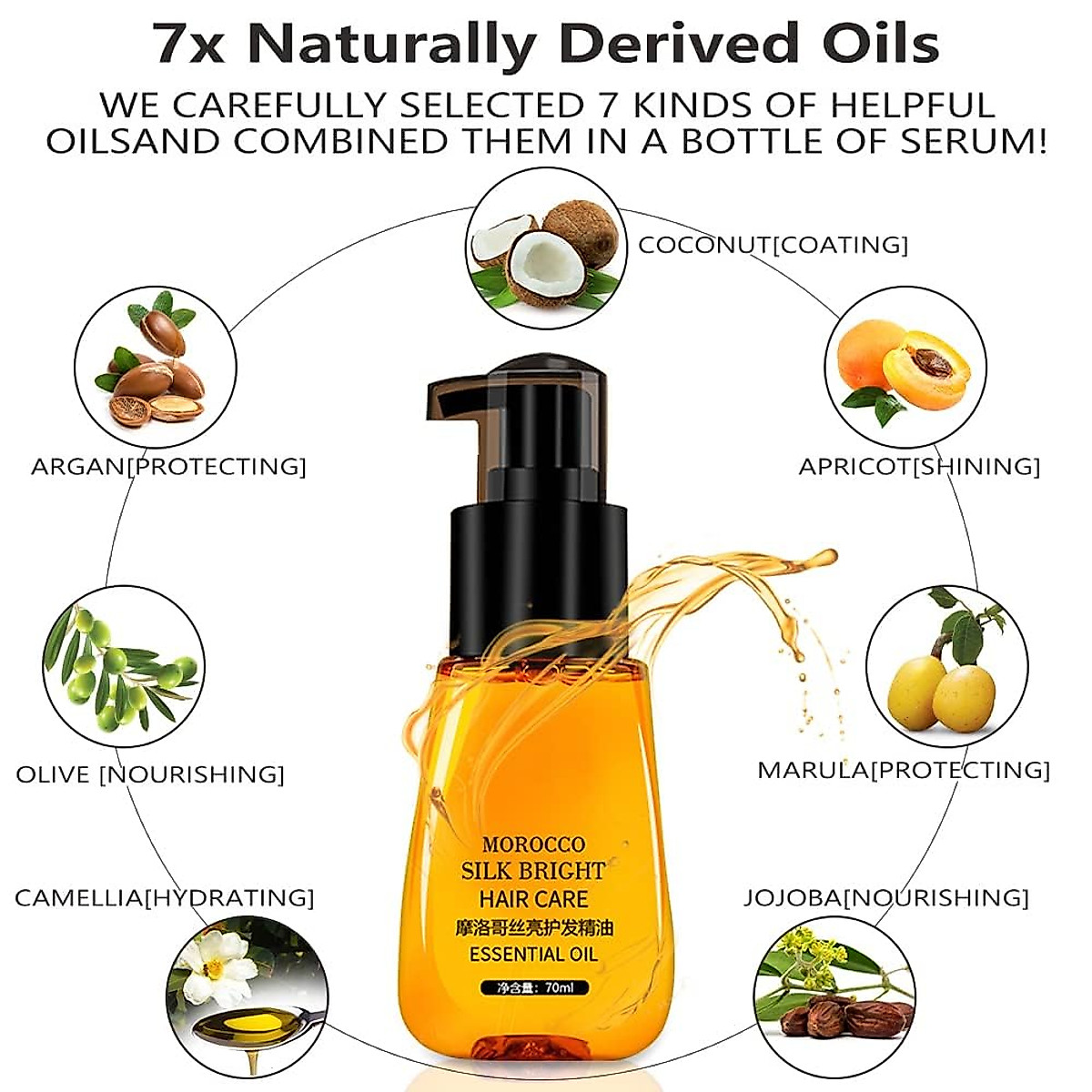 7x Naturally Derived Oils

WE CAREFULLY SELECTED 7 KINDS OF HELPFUL OILSAND COMBINED THEM IN A BOTTLE OF SERUM!

COCONUT[COATING]

ARGAN[PROTECTING]

APRICOT[SHINING]

OLIVE [NOURISHING]

MARULA[PROTECTING]

CAMELLIA[HYDRATING]

JOJOBA[NOURISHING]

MOROCCO
SILK BRIGHT
HAIR CARE
摩洛哥丝亮护发精油
ESSENTIAL OIL
净含量：70ml