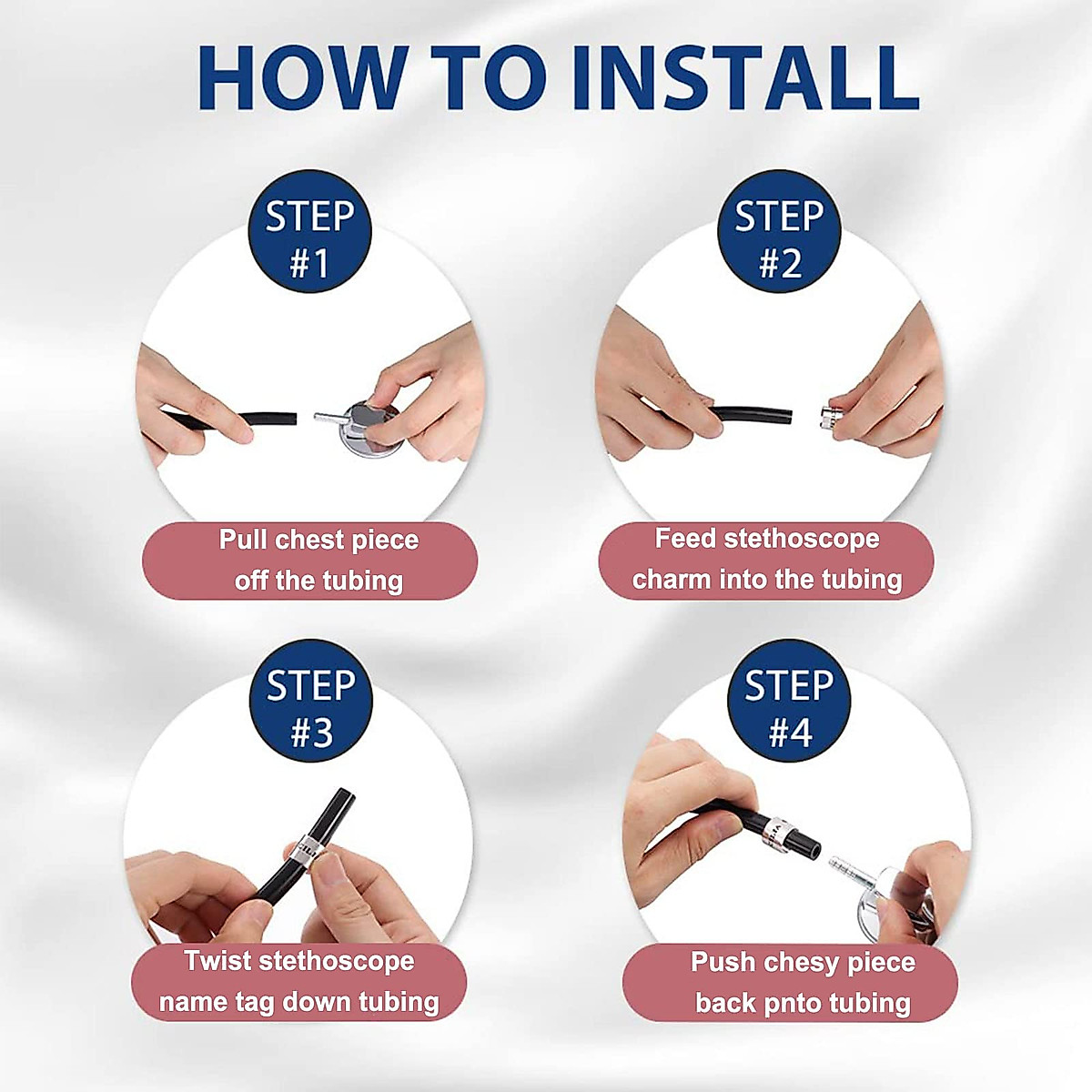 HOW TO INSTALL

STEP #1

Pull chest piece off the tubing

STEP #2

Feed stethoscope charm into the tubing

STEP #3

Twist stethoscope name tag down tubing

STEP #4

Push chesy piece back pnto tubing