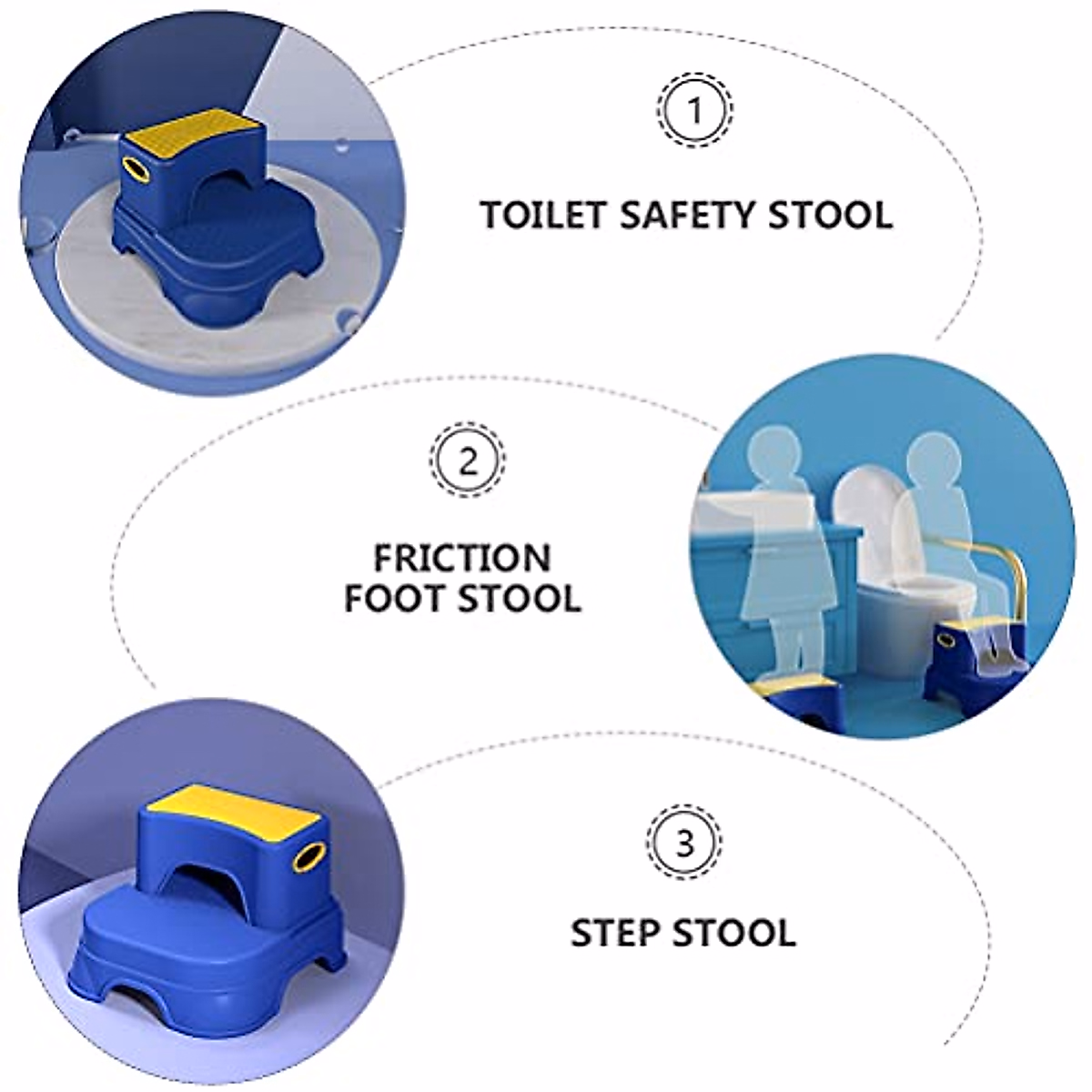 1

TOILET SAFETY STOOL

2

FRICTION FOOT STOOL

3

STEP STOOL