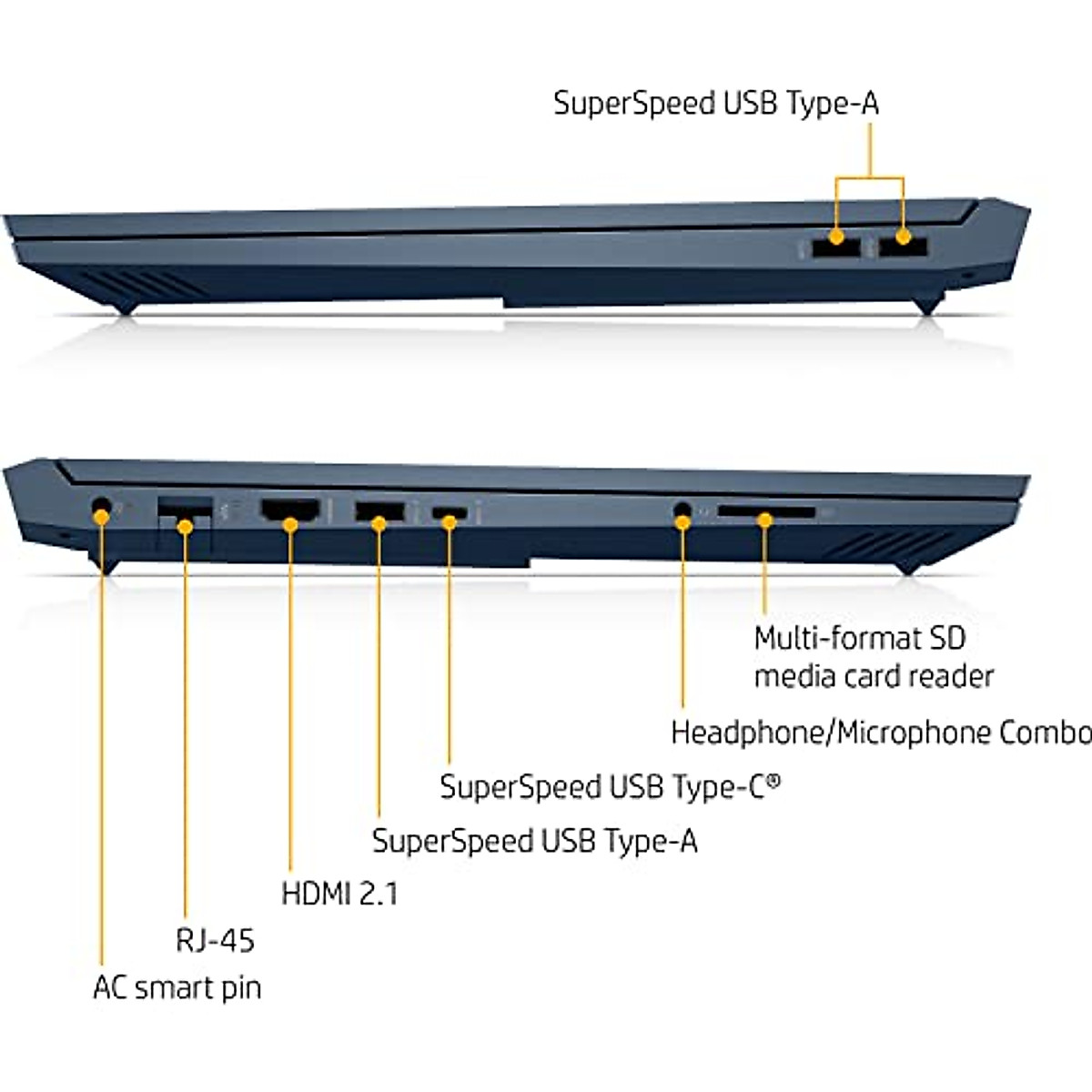 SuperSpeed USB Type-A

Multi-format SD media card reader

Headphone/Microphone Combo

SuperSpeed USB Type-C®

SuperSpeed USB Type-A

HDMI 2.1

RJ-45

AC smart pin