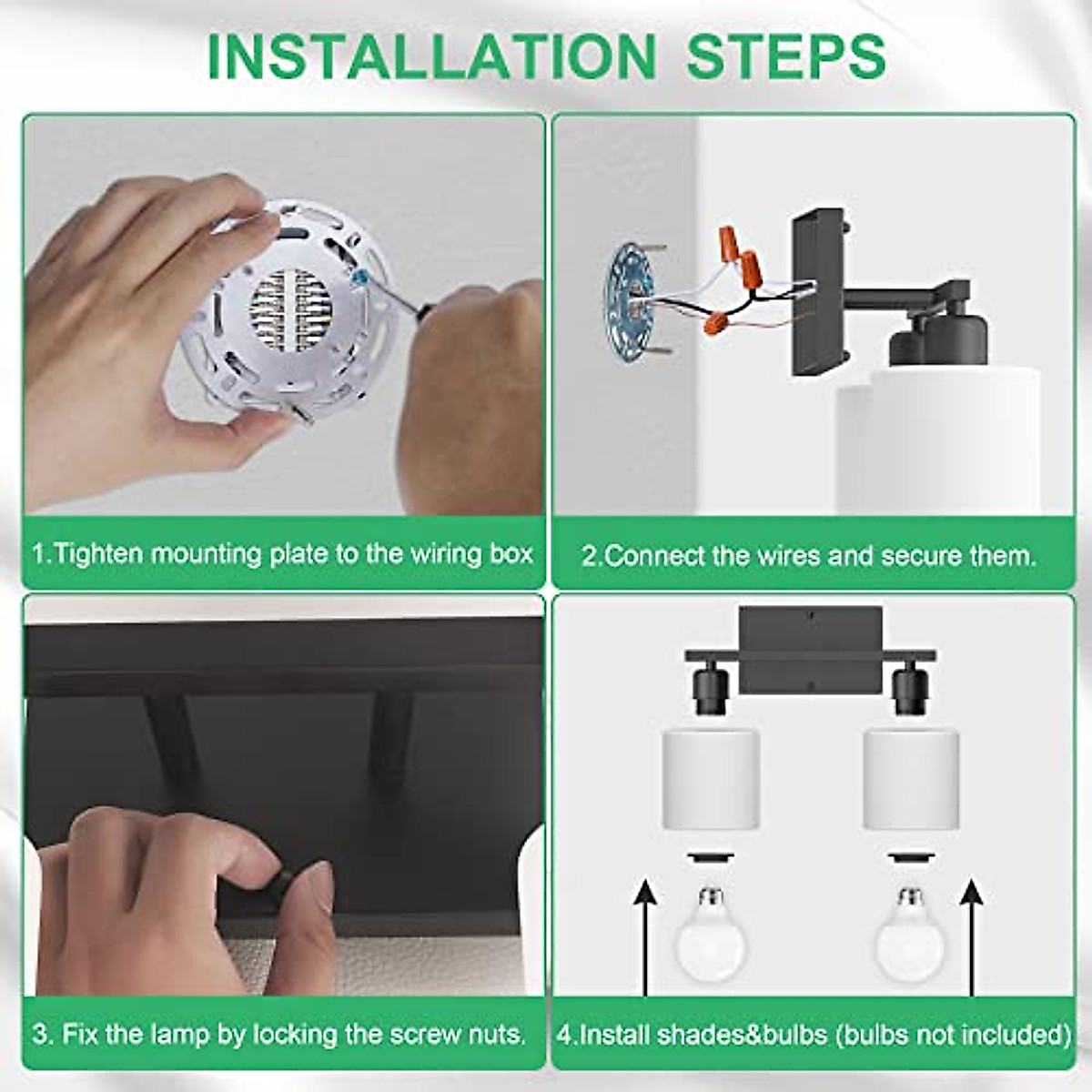 INSTALLATION STEPS

1.Tighten mounting plate to the wiring box

2.Connect the wires and secure them.

3. Fix the lamp by locking the screw nuts.

4.Install shades&bulbs (bulbs not included)