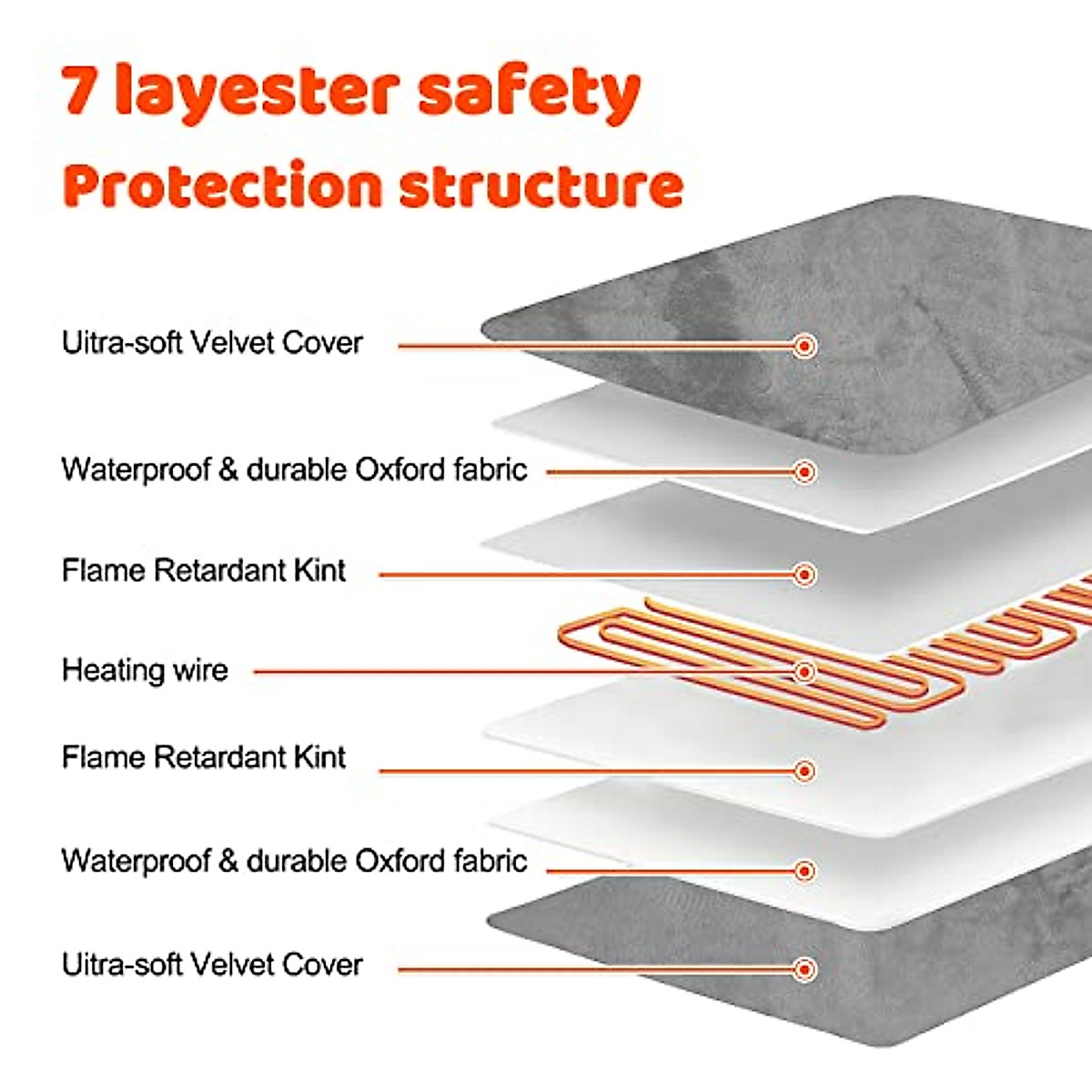 7 layester safety
Protection structure

Uitra-soft Velvet Cover

Waterproof & durable Oxford fabric

Flame Retardant Kint

Heating wire

Flame Retardant Kint

Waterproof & durable Oxford fabric

Uitra-soft Velvet Cover