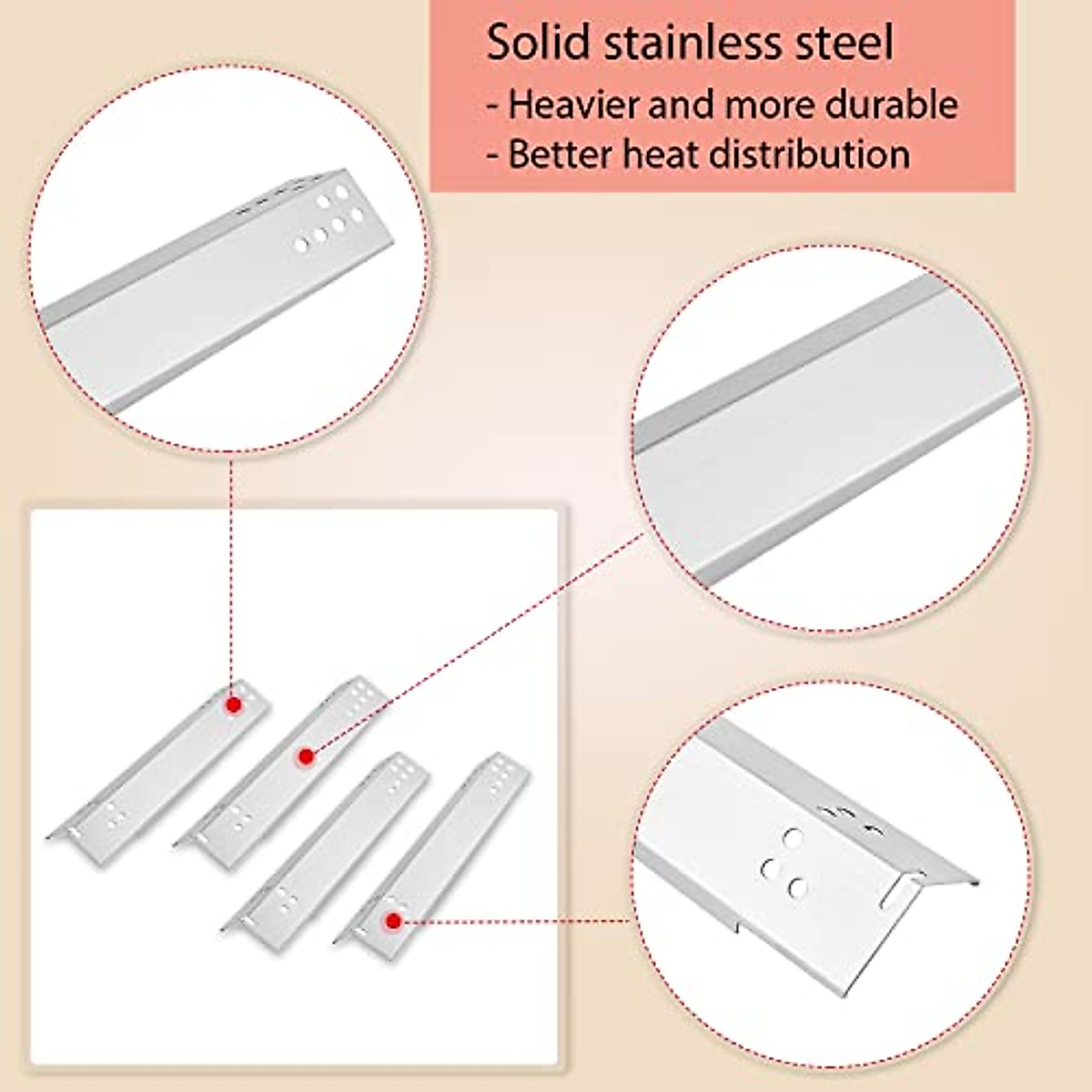 Solid stainless steel

- Heavier and more durable
- Better heat distribution