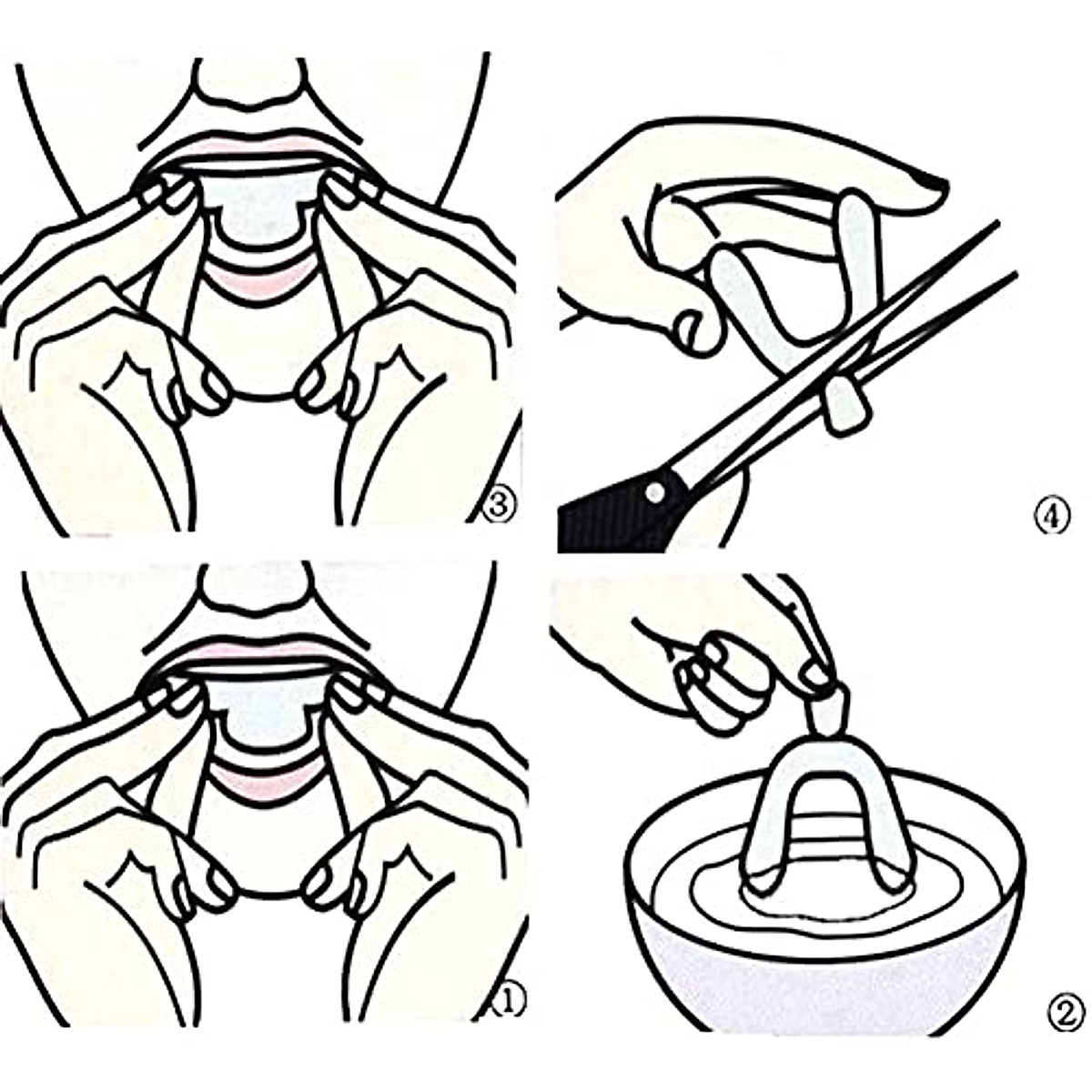 ③

④

①

②