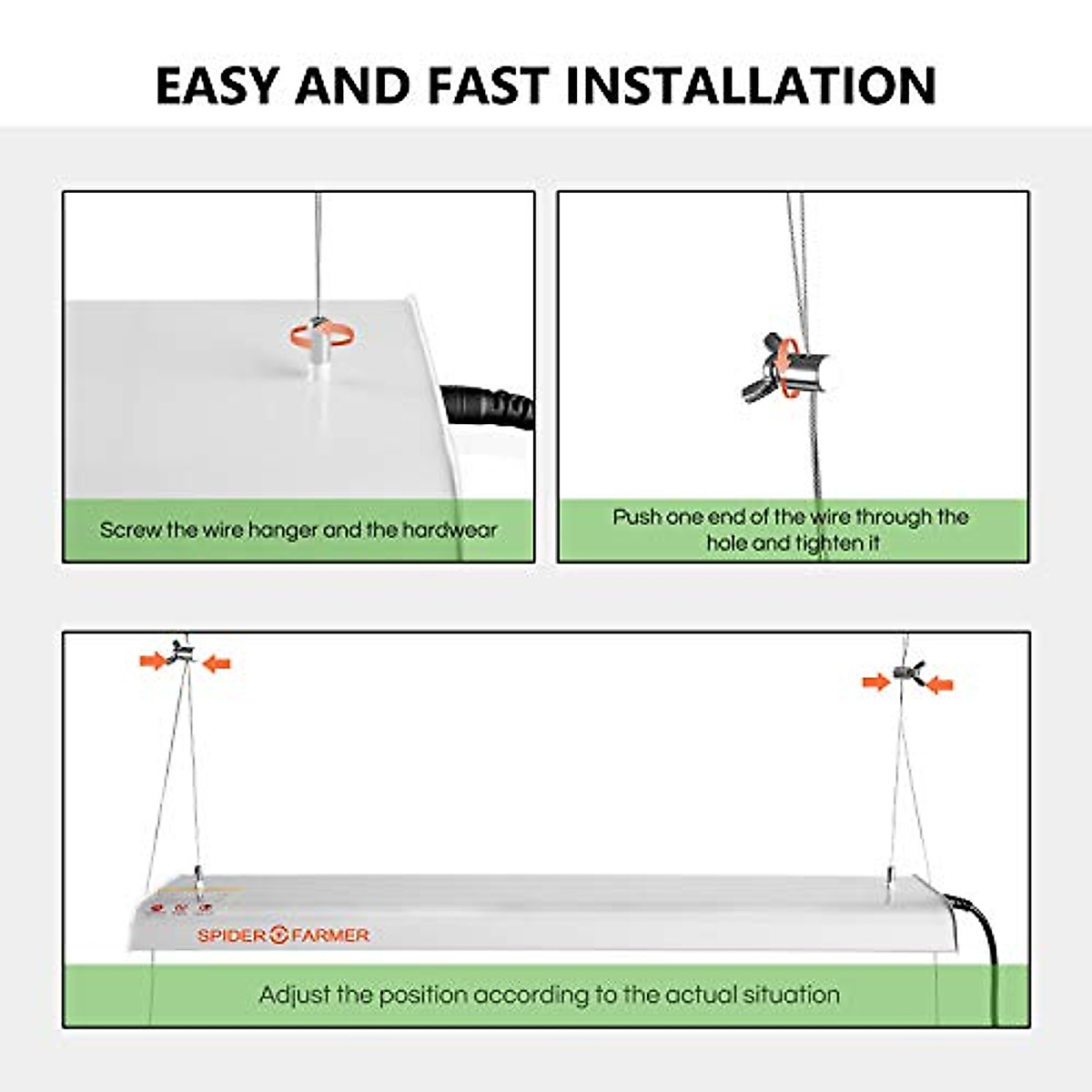 EASY AND FAST INSTALLATION

Screw the wire hanger and the hardwear

Push one end of the wire through the hole and tighten it

SPIDER FARMER

Adjust the position according to the actual situation