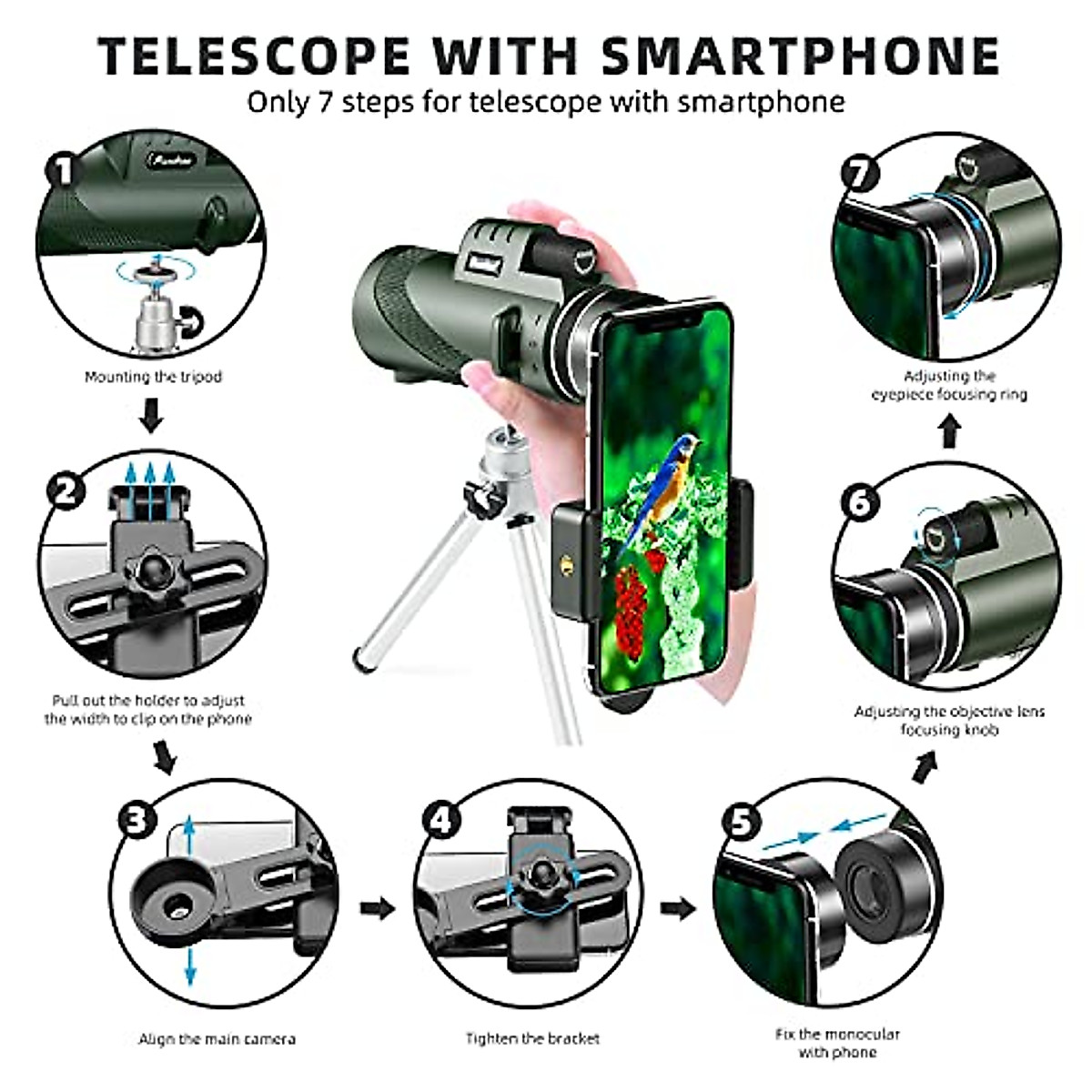 TELESCOPE WITH SMARTPHONE

Only 7 steps for telescope with smartphone

1

Mounting the tripod

2

Pull out the holder to adjust the width to clip on the phone

3

Align the main camera

4

Tighten the bracket

5

Fix the monocular with phone

6

Adjusting the objective lens focusing knob

7

Adjusting the eyepiece focusing ring