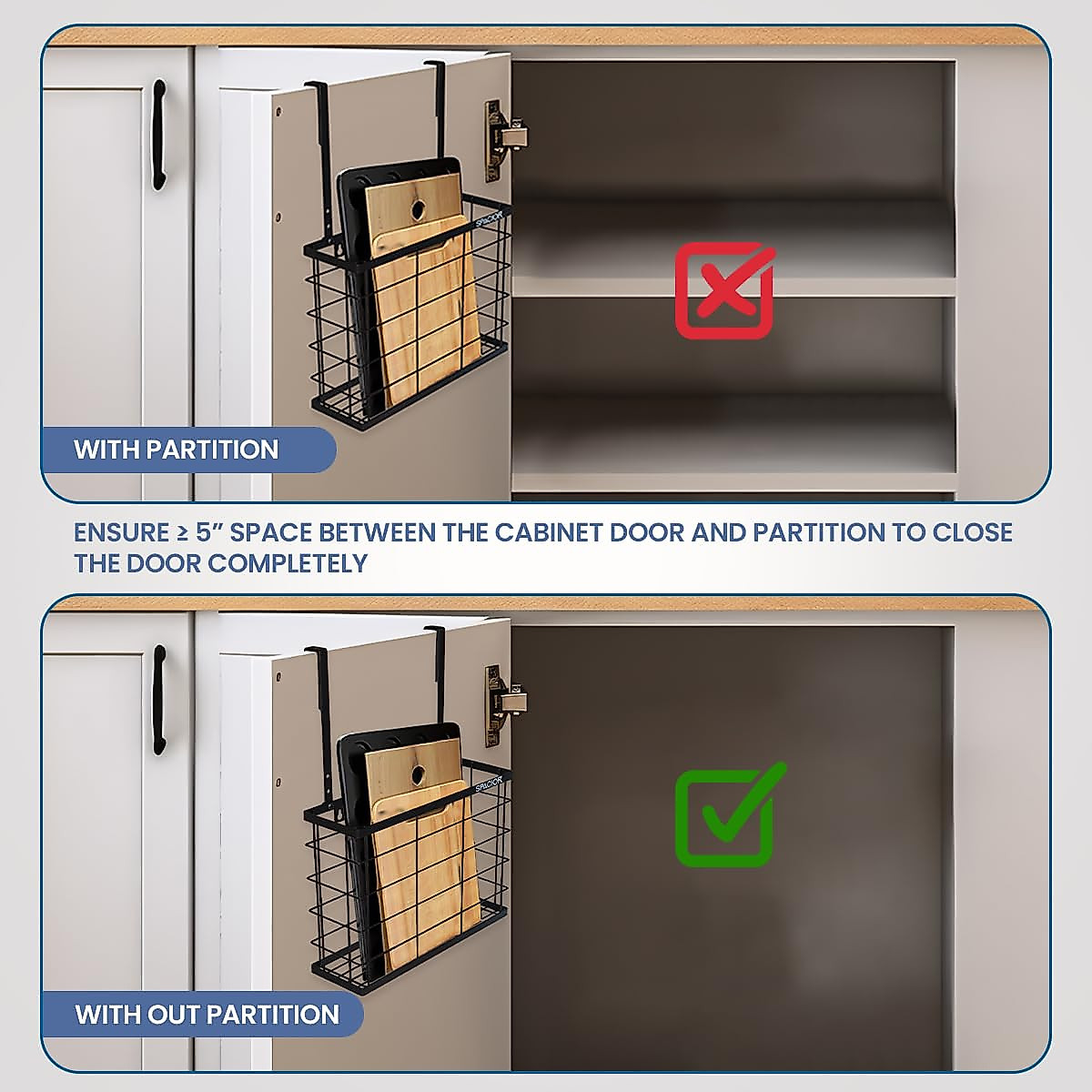 SPACIOR

WITH PARTITION

ENSURE ≥ 5" SPACE BETWEEN THE CABINET DOOR AND PARTITION TO CLOSE THE DOOR COMPLETELY

SPACIOR

WITH OUT PARTITION