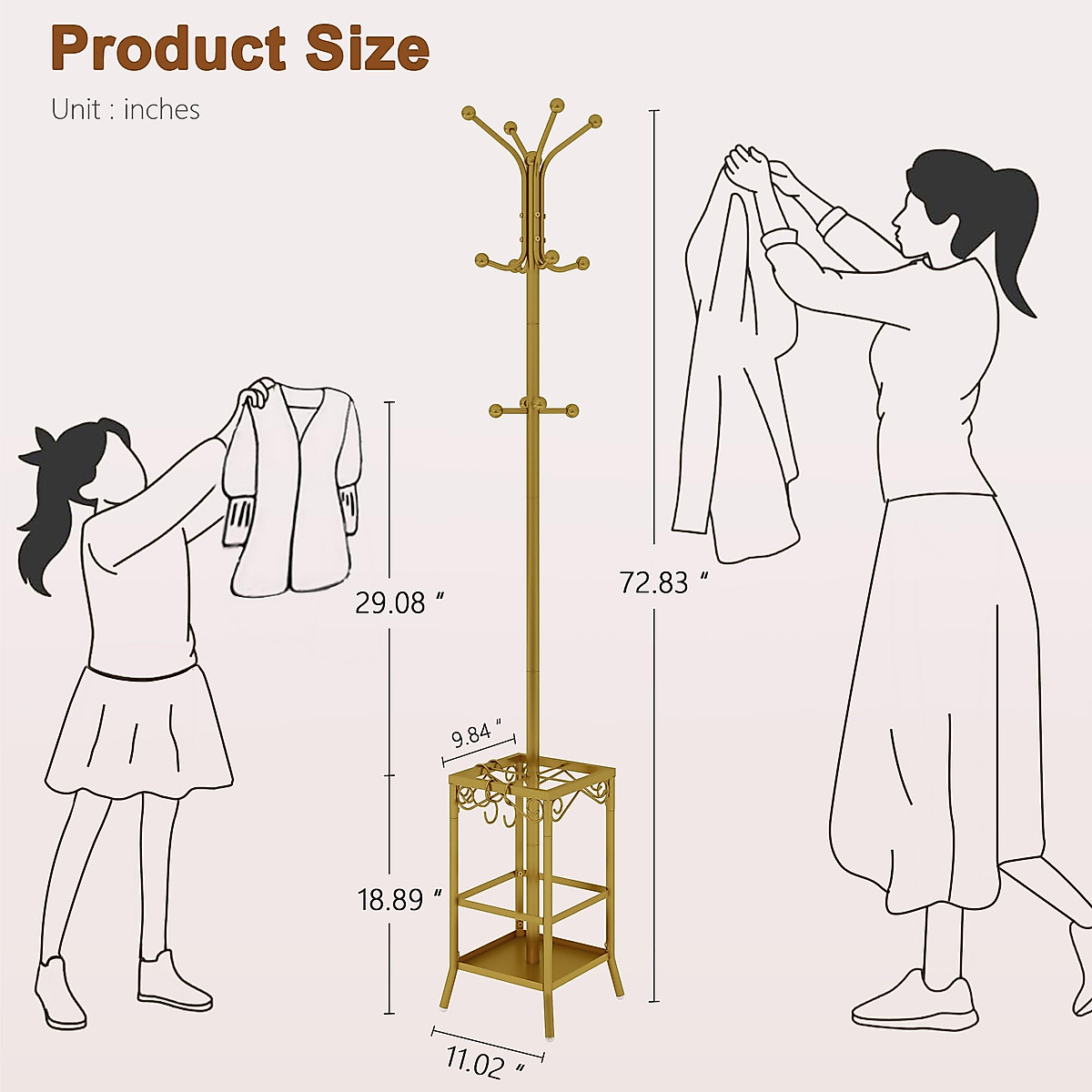 Product Size

Unit : inches

29.08 ″

72.83 ″

9.84 ″

18.89 ″

11.02 ″