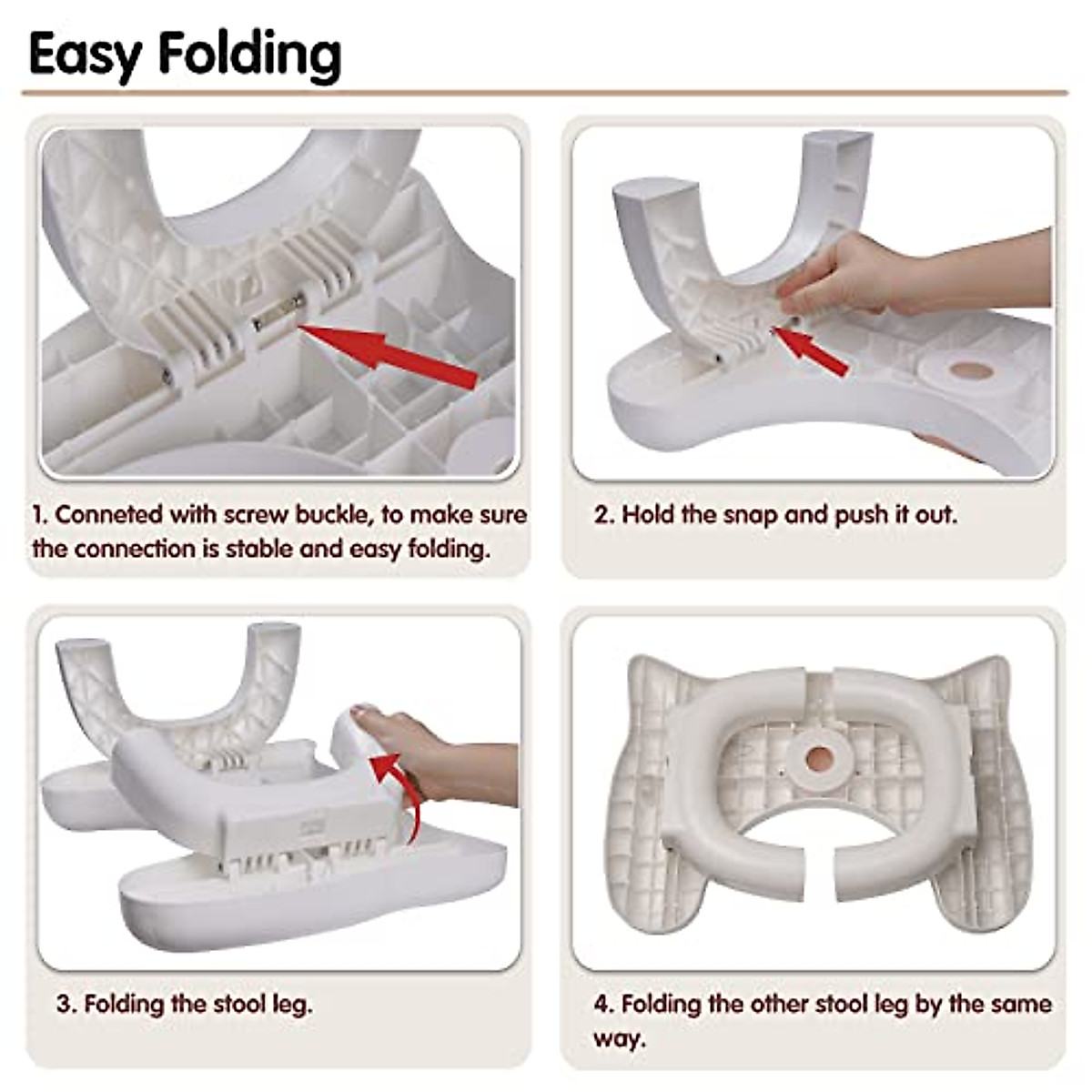 Easy Folding

1. Conneted with screw buckle, to make sure the connection is stable and easy folding.

2. Hold the snap and push it out.

3. Folding the stool leg.

4. Folding the other stool leg by the same way.