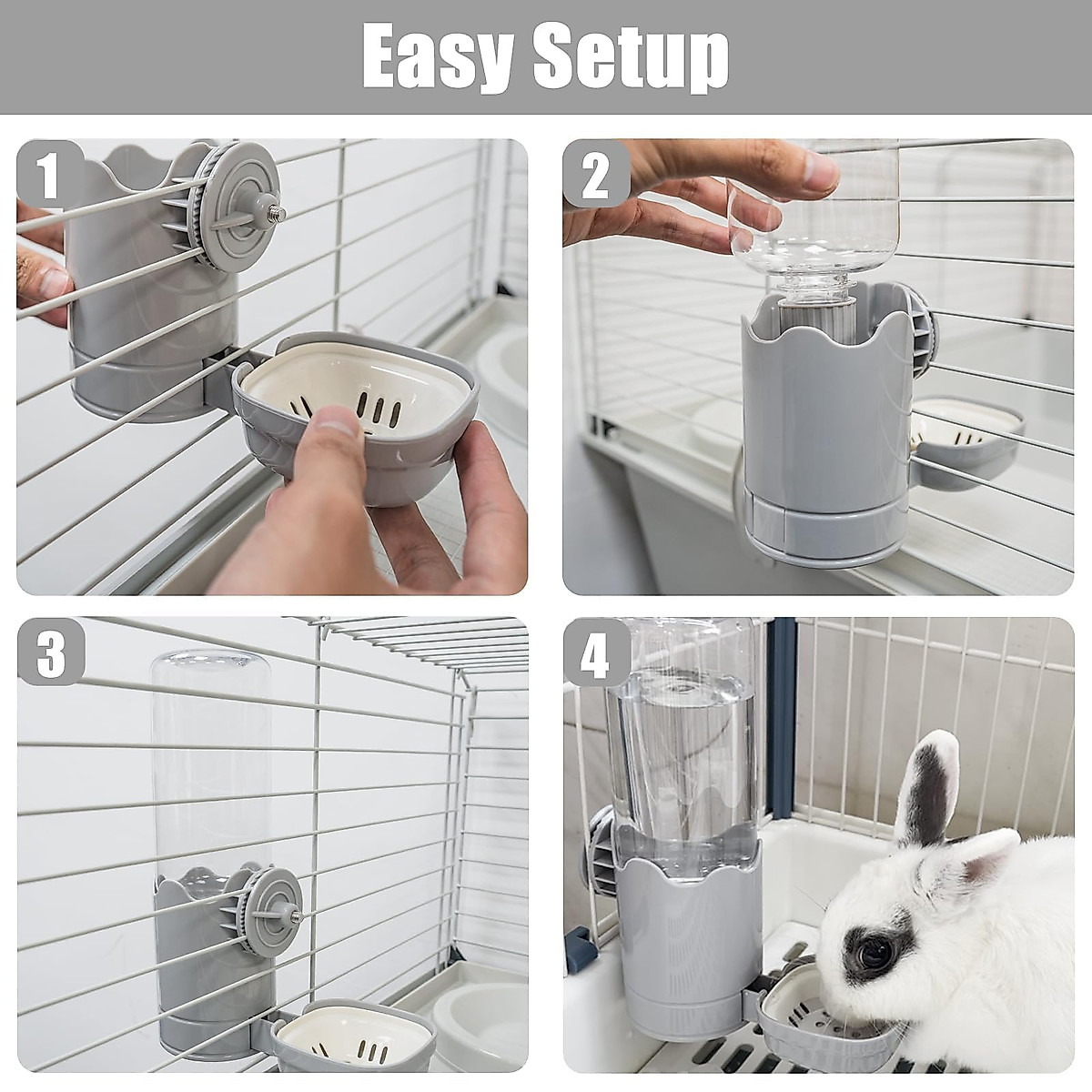 Easy Setup

1

2

3

4