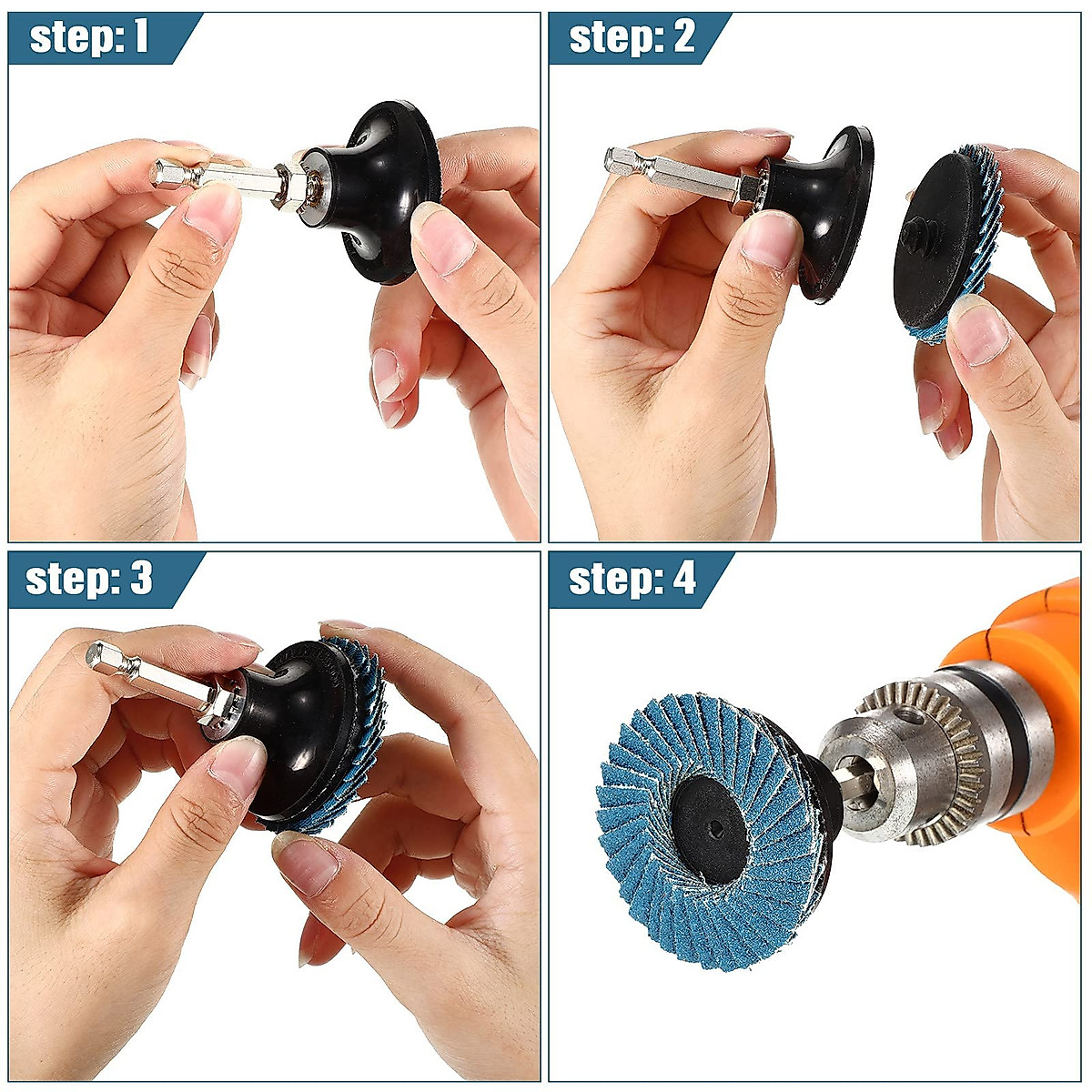 step: 1

step: 2

step: 3

step: 4