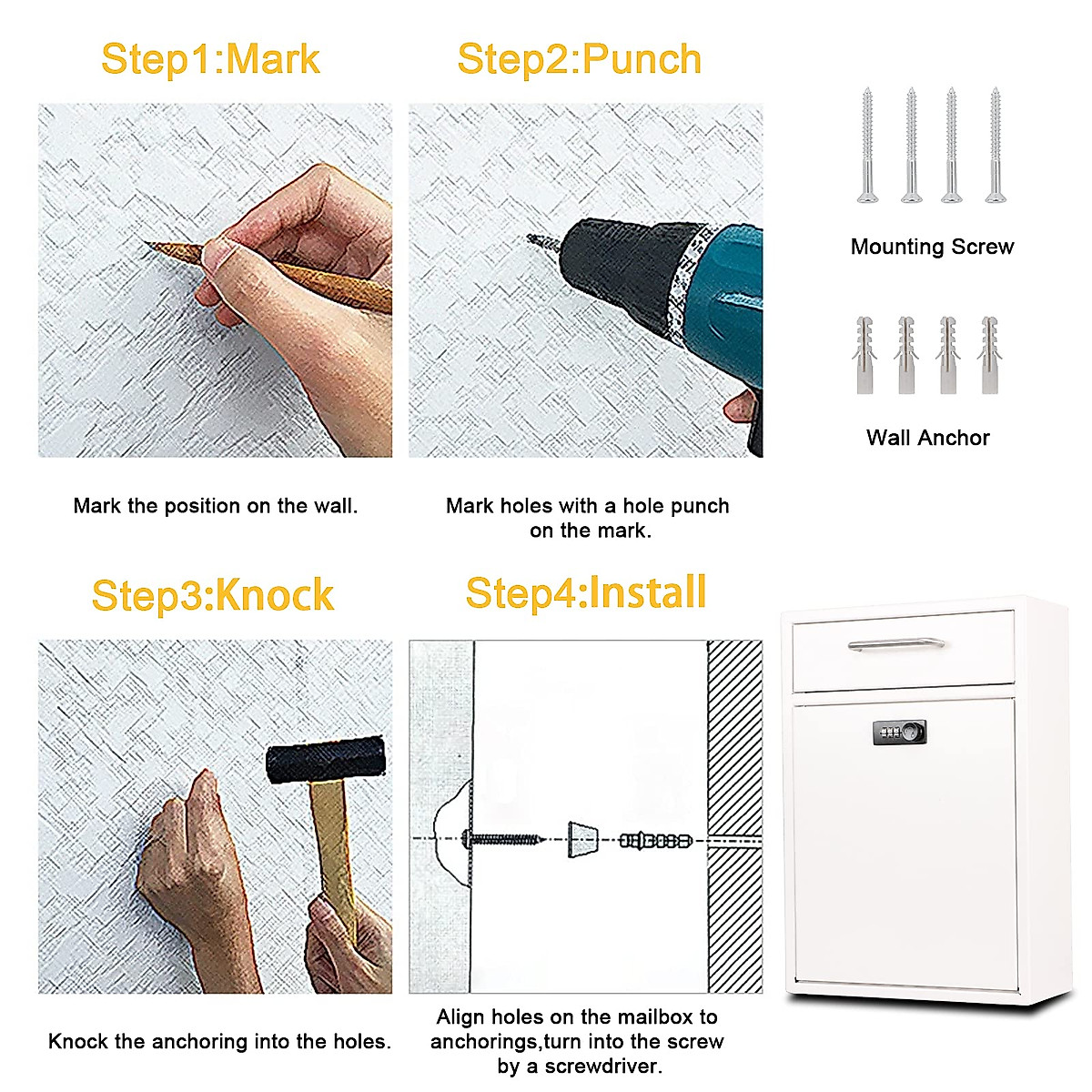 Step1:Mark

Mark the position on the wall.

Step2:Punch

Mark holes with a hole punch on the mark.

Mounting Screw

Wall Anchor

Step3:Knock

Knock the anchoring into the holes.

Step4:Install

Align holes on the mailbox to anchorings,turn into the screw by a screwdriver.