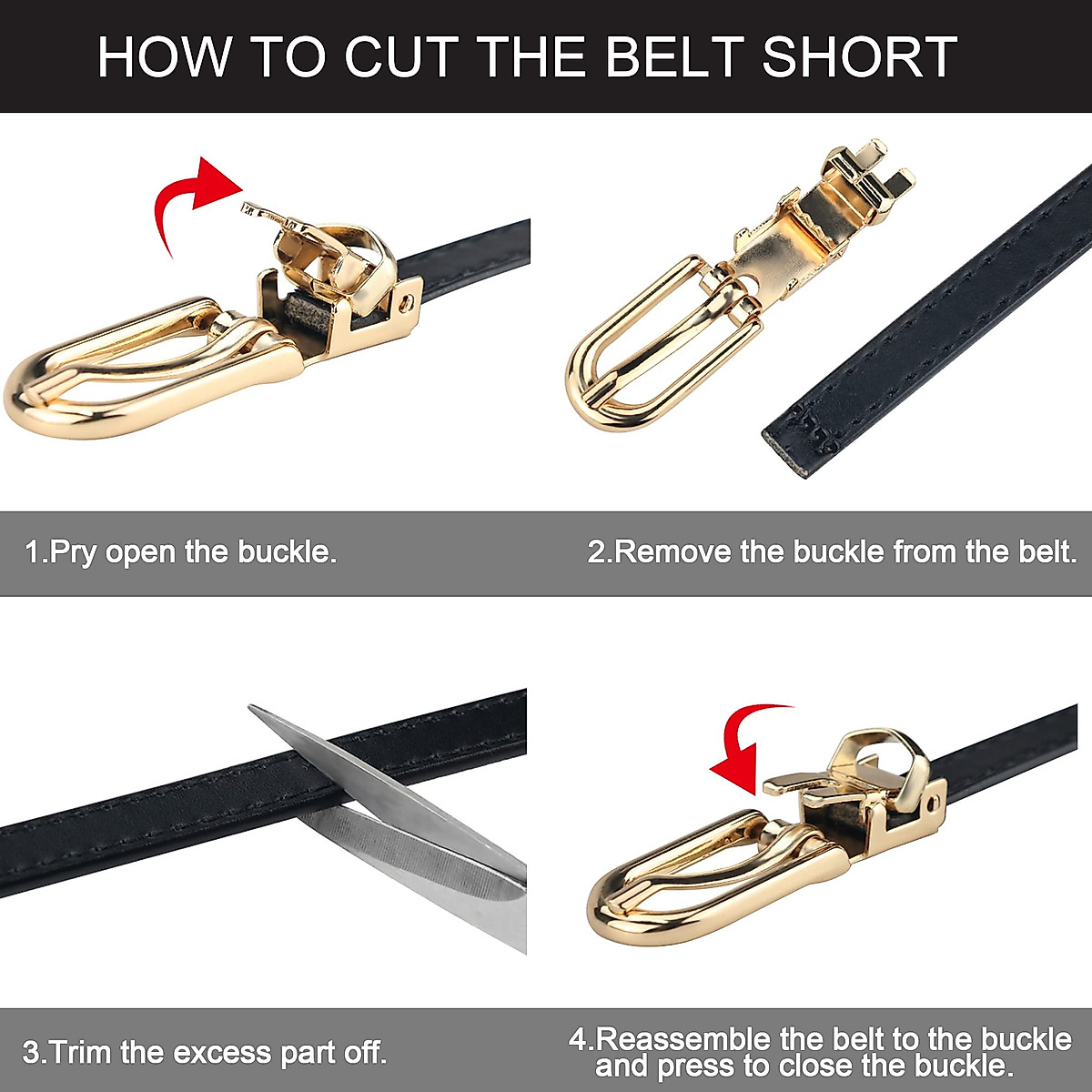 HOW TO CUT THE BELT SHORT

1.Pry open the buckle.

2.Remove the buckle from the belt.

3.Trim the excess part off.

4.Reassemble the belt to the buckle and press to close the buckle.