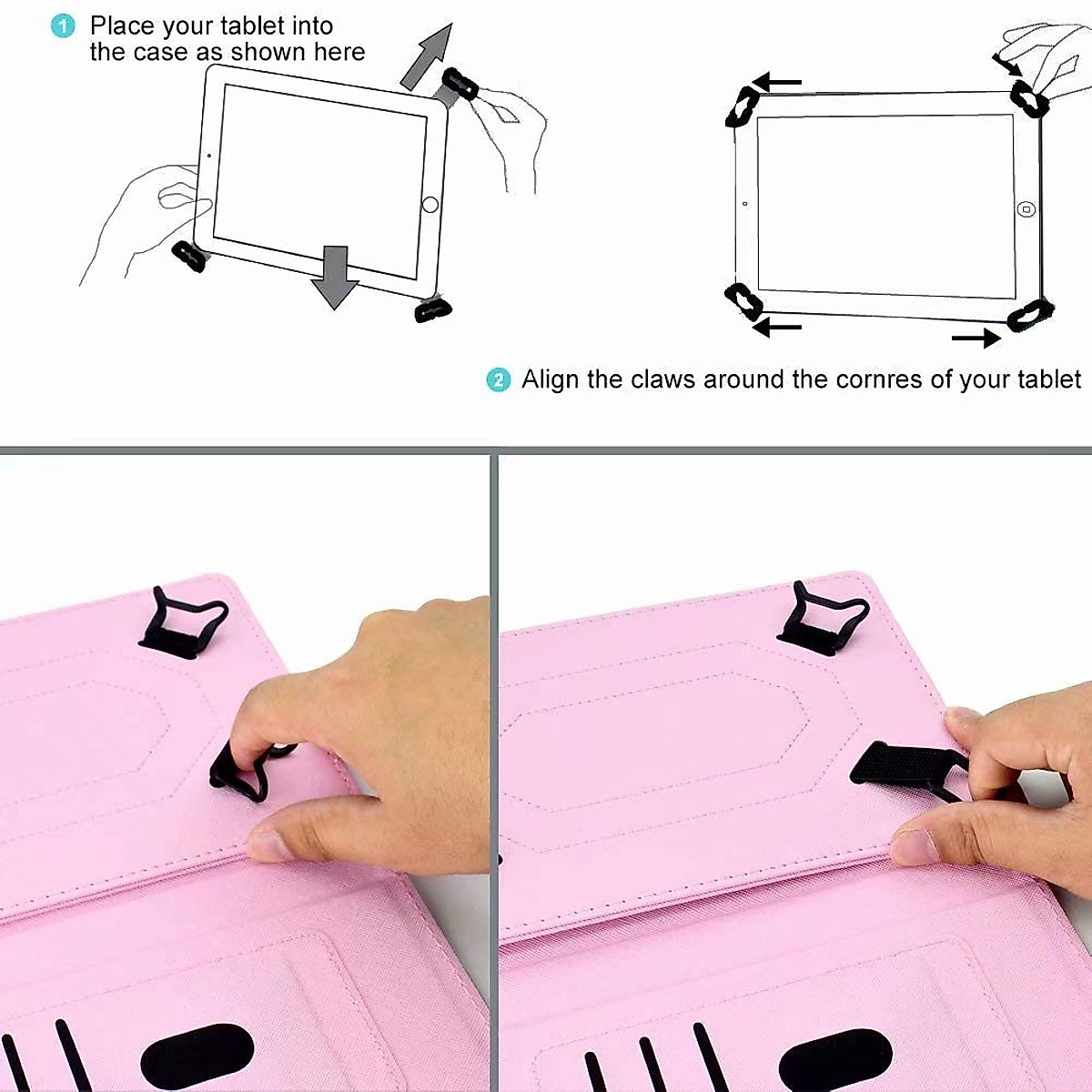 1 Place your tablet into the case as shown here

2 Align the claws around the cornres of your tablet