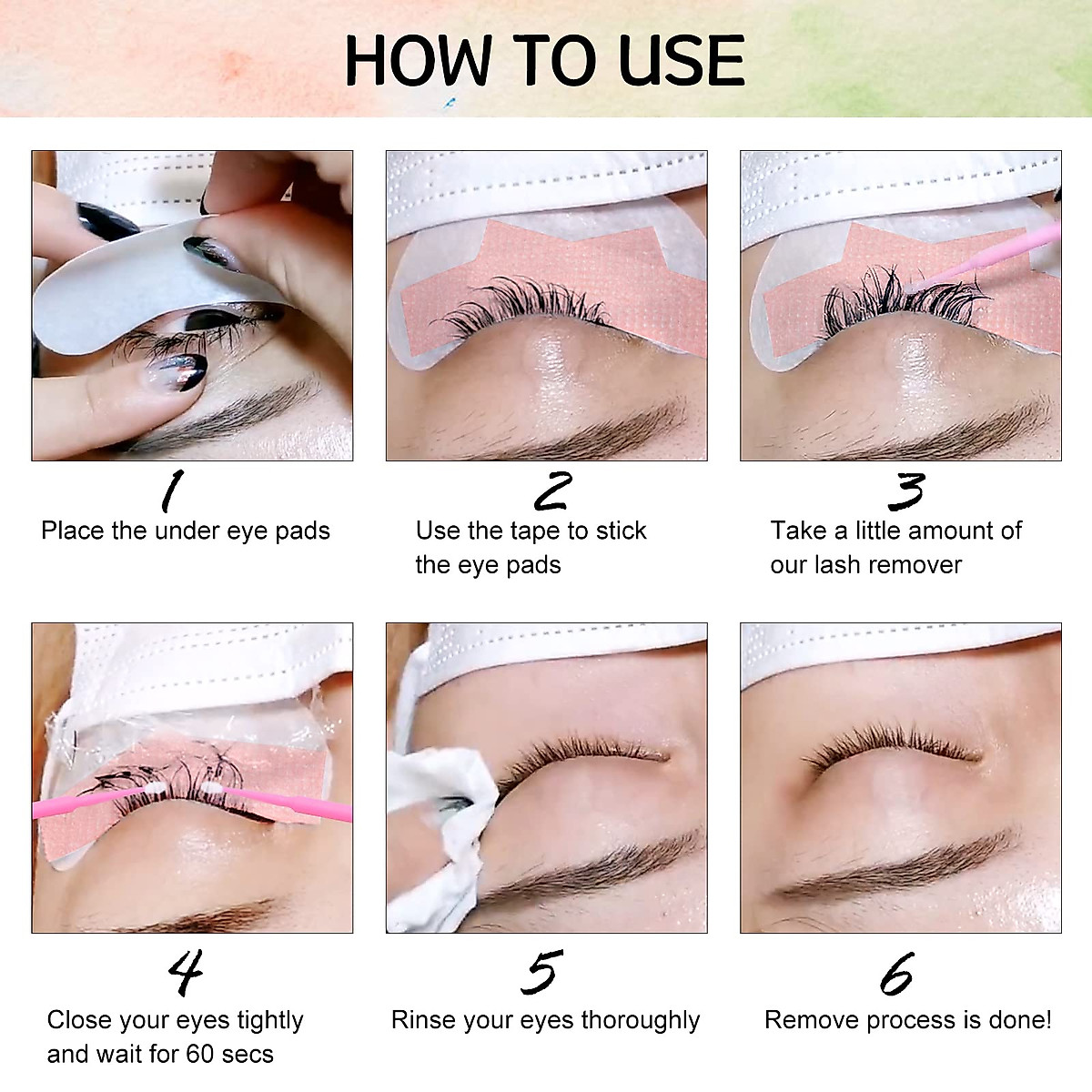 HOW TO USE

1
Place the under eye pads

2
Use the tape to stick the eye pads

3
Take a little amount of our lash remover

4
Close your eyes tightly and wait for 60 secs

5
Rinse your eyes thoroughly

6
Remove process is done!