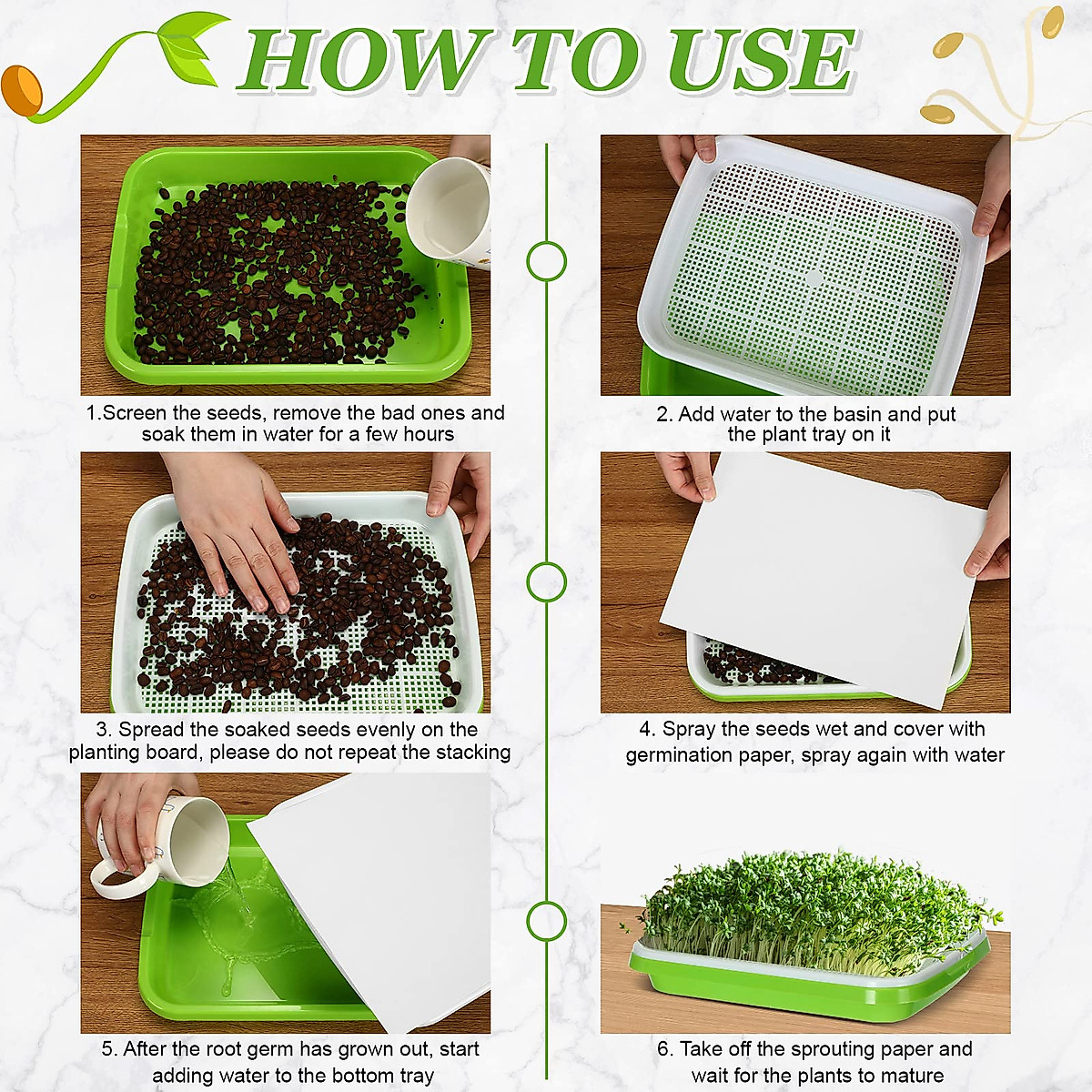 HOW TO USE

1.Screen the seeds, remove the bad ones and soak them in water for a few hours

2. Add water to the basin and put the plant tray on it

3. Spread the soaked seeds evenly on the planting board, please do not repeat the stacking

4. Spray the seeds wet and cover with germination paper, spray again with water

5. After the root germ has grown out, start adding water to the bottom tray

6. Take off the sprouting paper and wait for the plants to mature