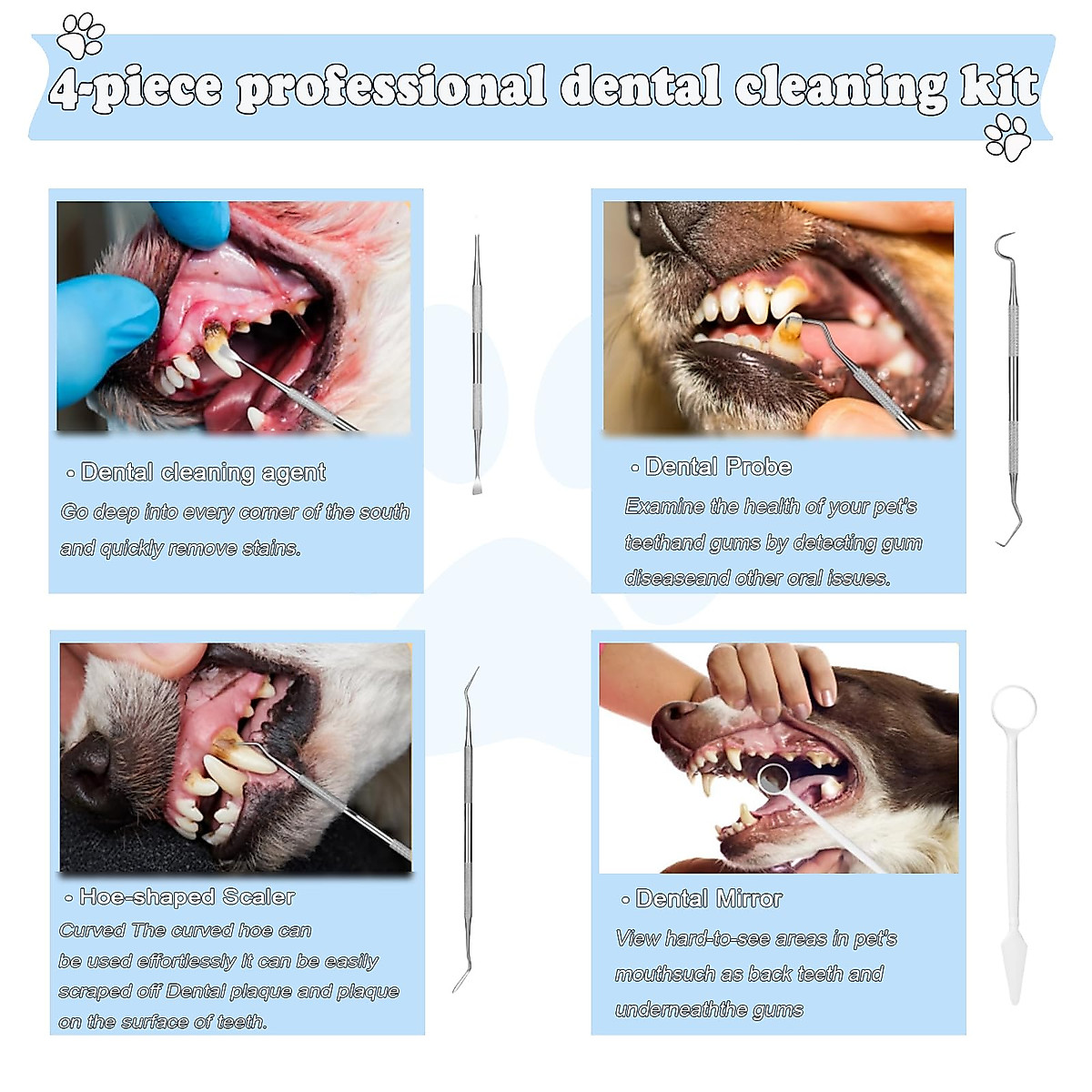 4-piece professional dental cleaning kit

• Dental cleaning agent

Go deep into every corner of the south and quickly remove stains.

• Dental Probe

Examine the health of your pet's teethand gums by detecting gum diseaseand other oral issues.

• Hoe-shaped Scaler

Curved The curved hoe can be used effortlessly It can be easily scraped off Dental plaque and plaque on the surface of teeth.

• Dental Mirror

View hard-to-see areas in pet's mouthsuch as back teeth and underneaththe gums