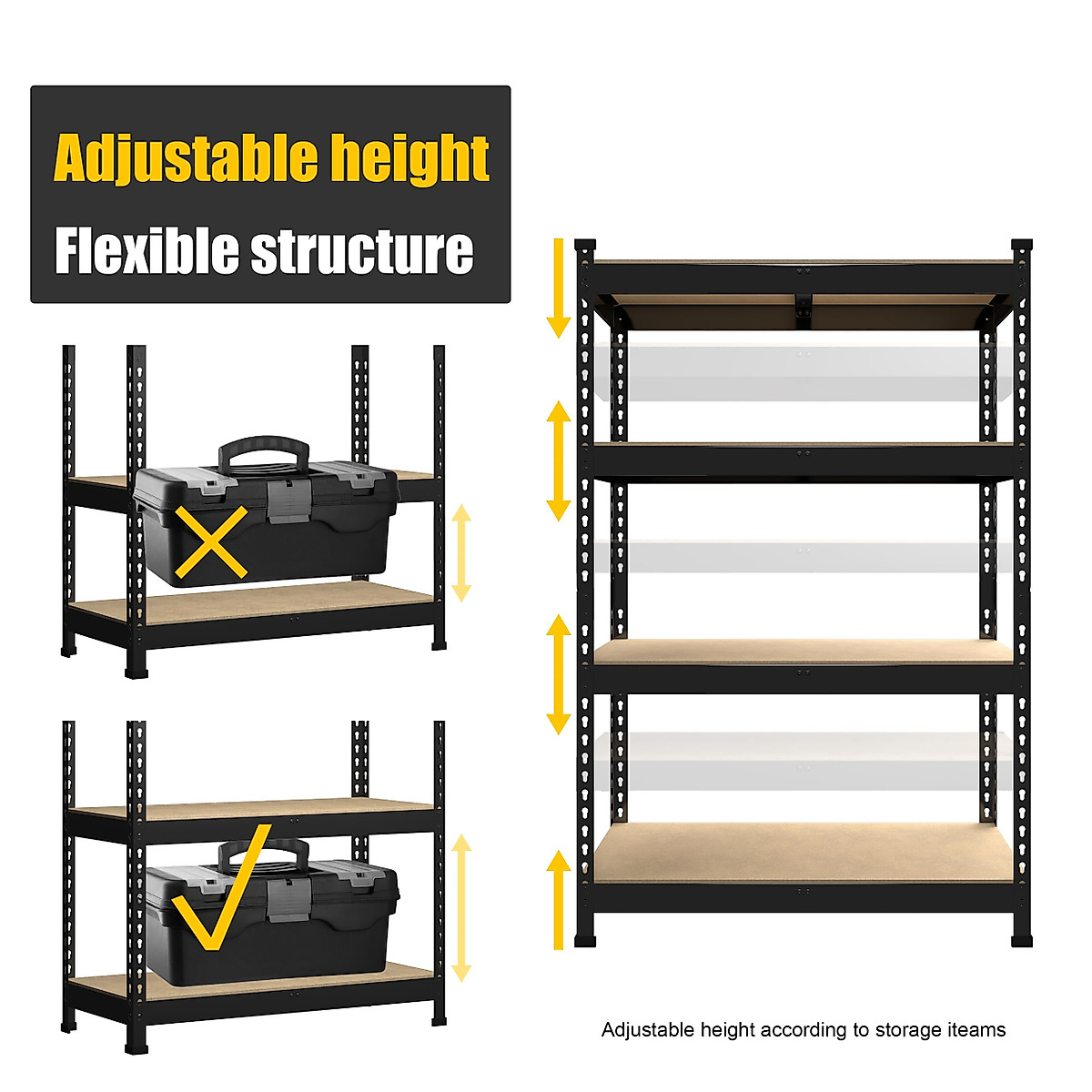 Adjustable height
Flexible structure

Adjustable height according to storage iteams