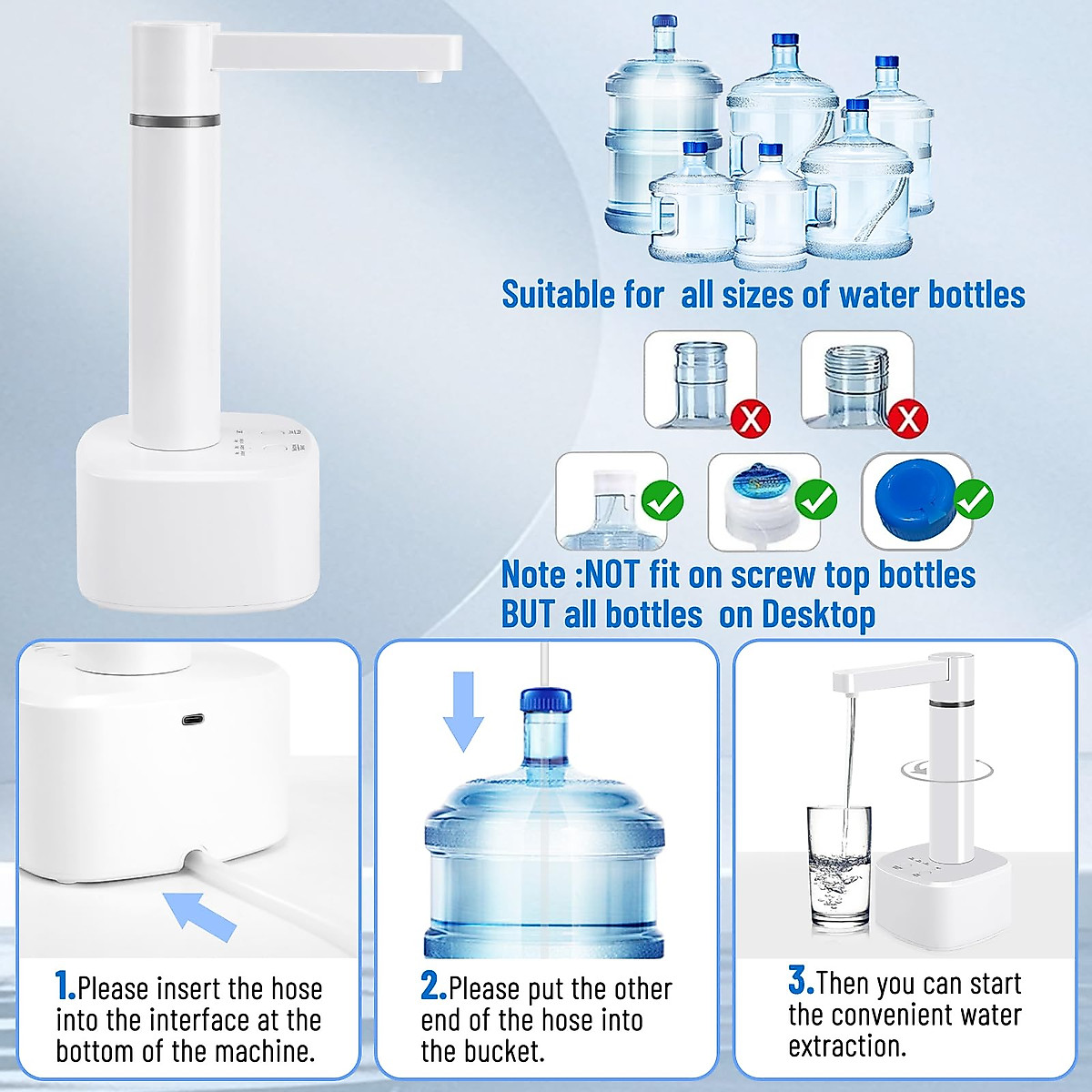 Suitable for all sizes of water bottles

Note :NOT fit on screw top bottles
BUT all bottles on Desktop

1.Please insert the hose into the interface at the bottom of the machine.

2.Please put the other end of the hose into the bucket.

3.Then you can start the convenient water extraction.