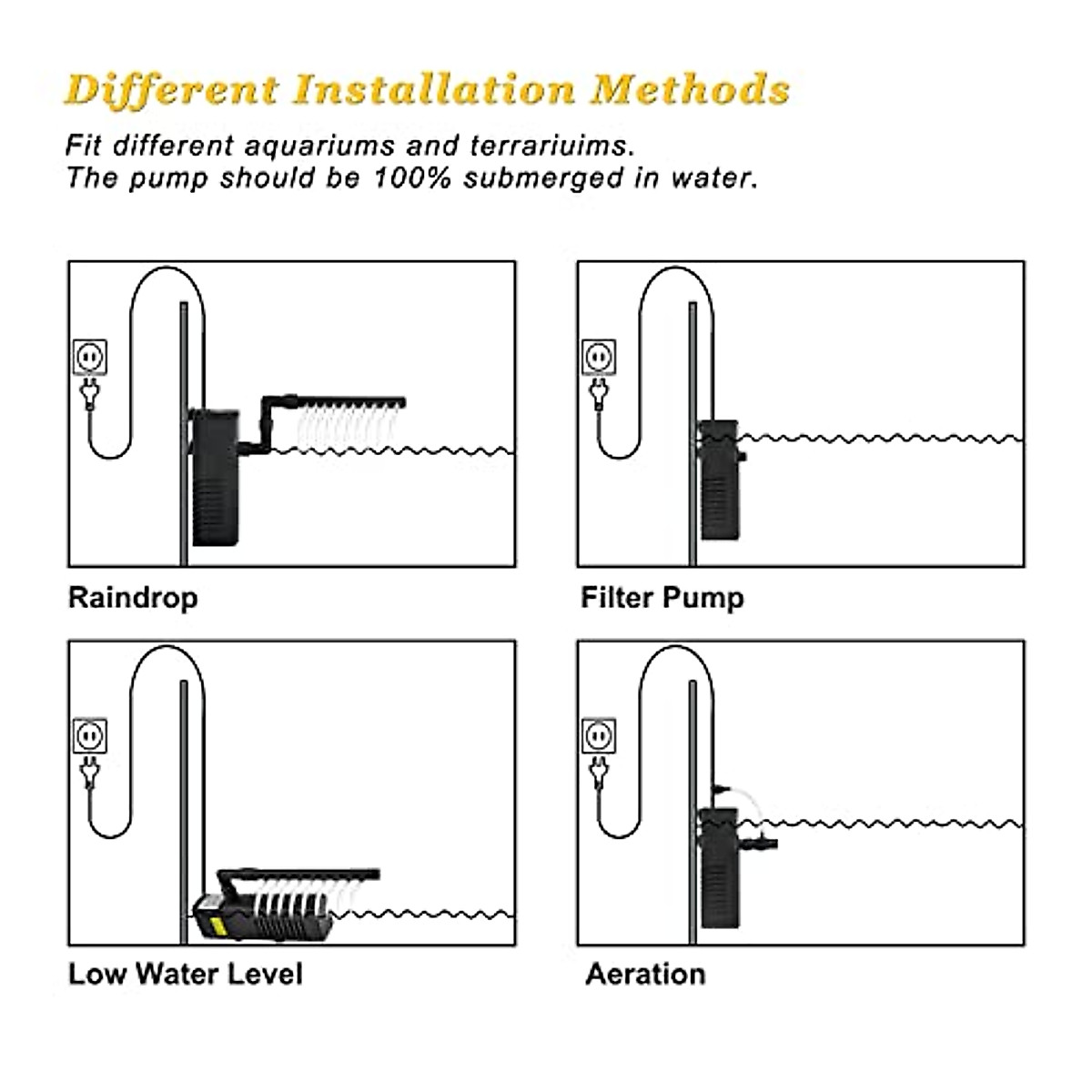 Different Installation Methods

Fit different aquariums and terrariuims.
The pump should be 100% submerged in water.

Raindrop

Filter Pump

Low Water Level

Aeration