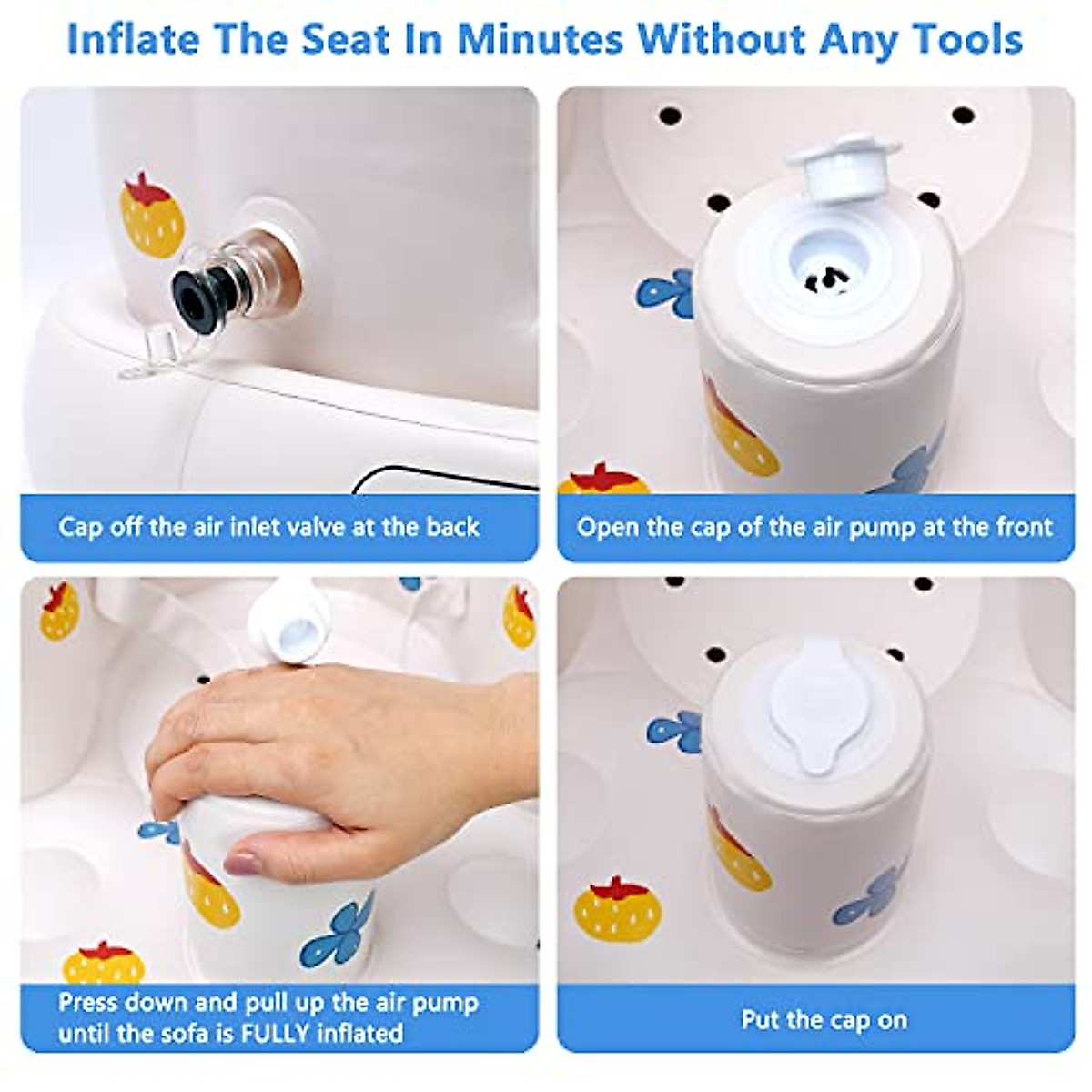 Inflate The Seat In Minutes Without Any Tools

Cap off the air inlet valve at the back

Open the cap of the air pump at the front

Press down and pull up the air pump until the sofa is FULLY inflated

Put the cap on