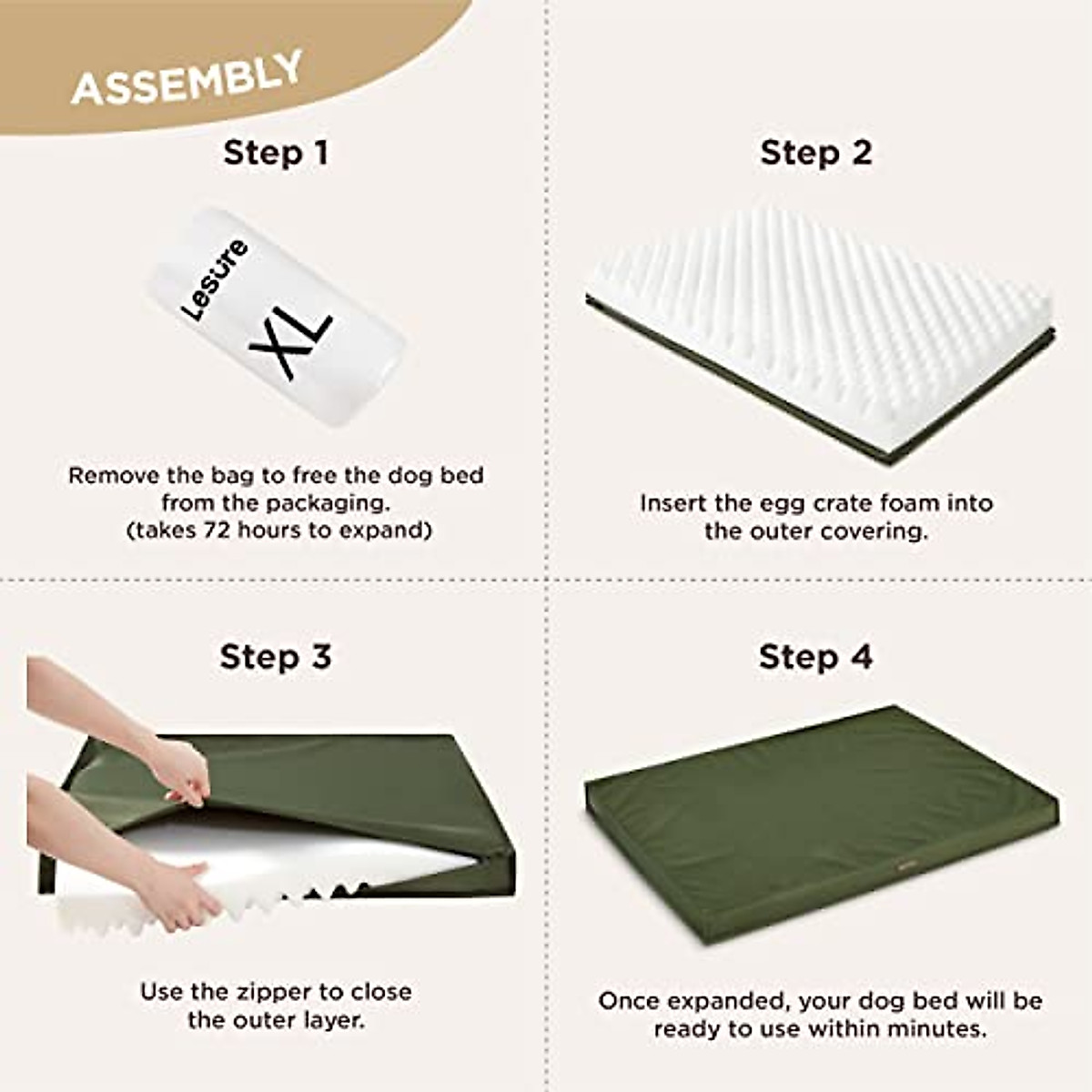 ASSEMBLY

Step 1

Lesure
XL

Remove the bag to free the dog bed from the packaging.
(takes 72 hours to expand)

Step 2

Insert the egg crate foam into the outer covering.

Step 3

Use the zipper to close the outer layer.

Step 4

Once expanded, your dog bed will be ready to use within minutes.