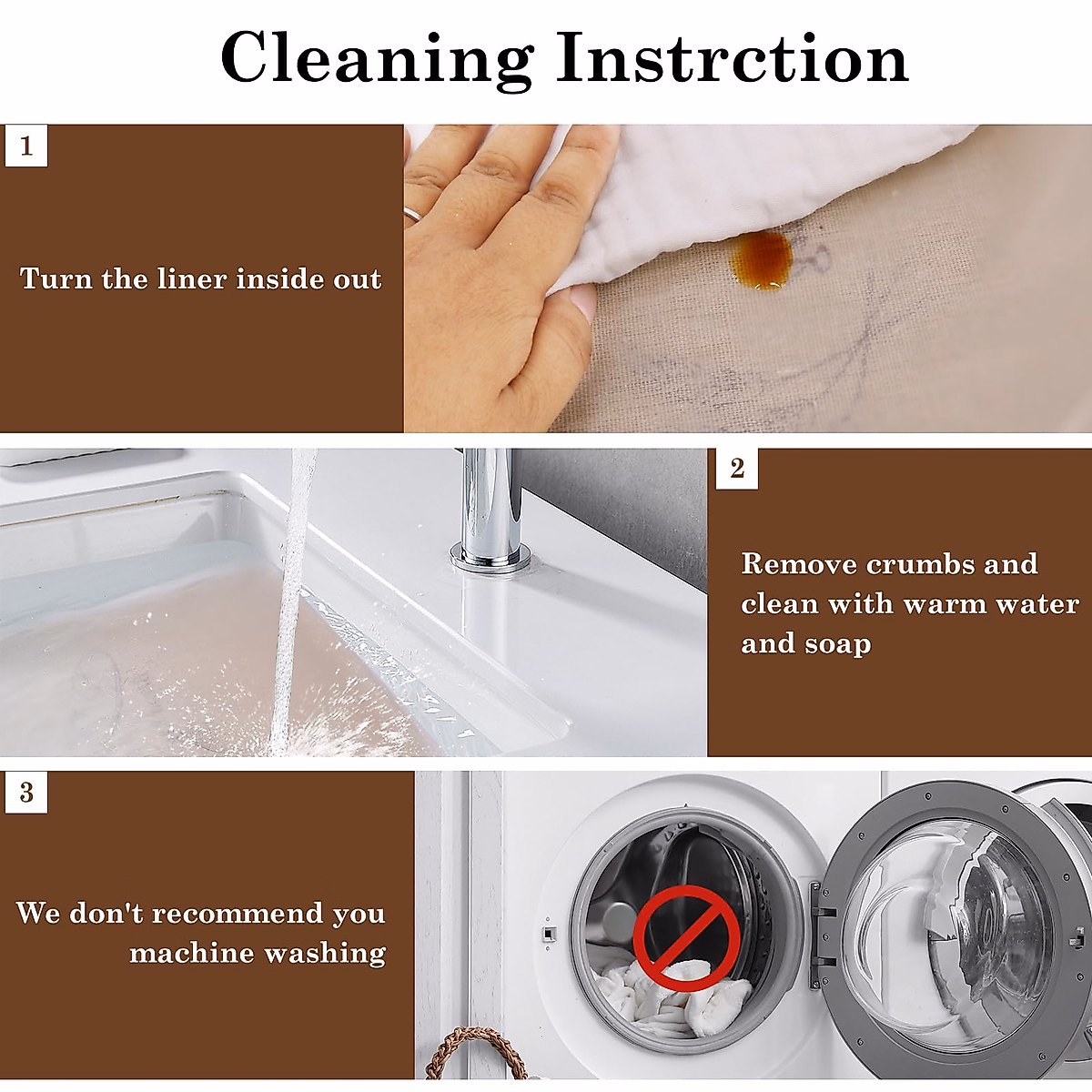 Cleaning Instrction

1

Turn the liner inside out

2

Remove crumbs and clean with warm water and soap

3

We don't recommend you machine washing