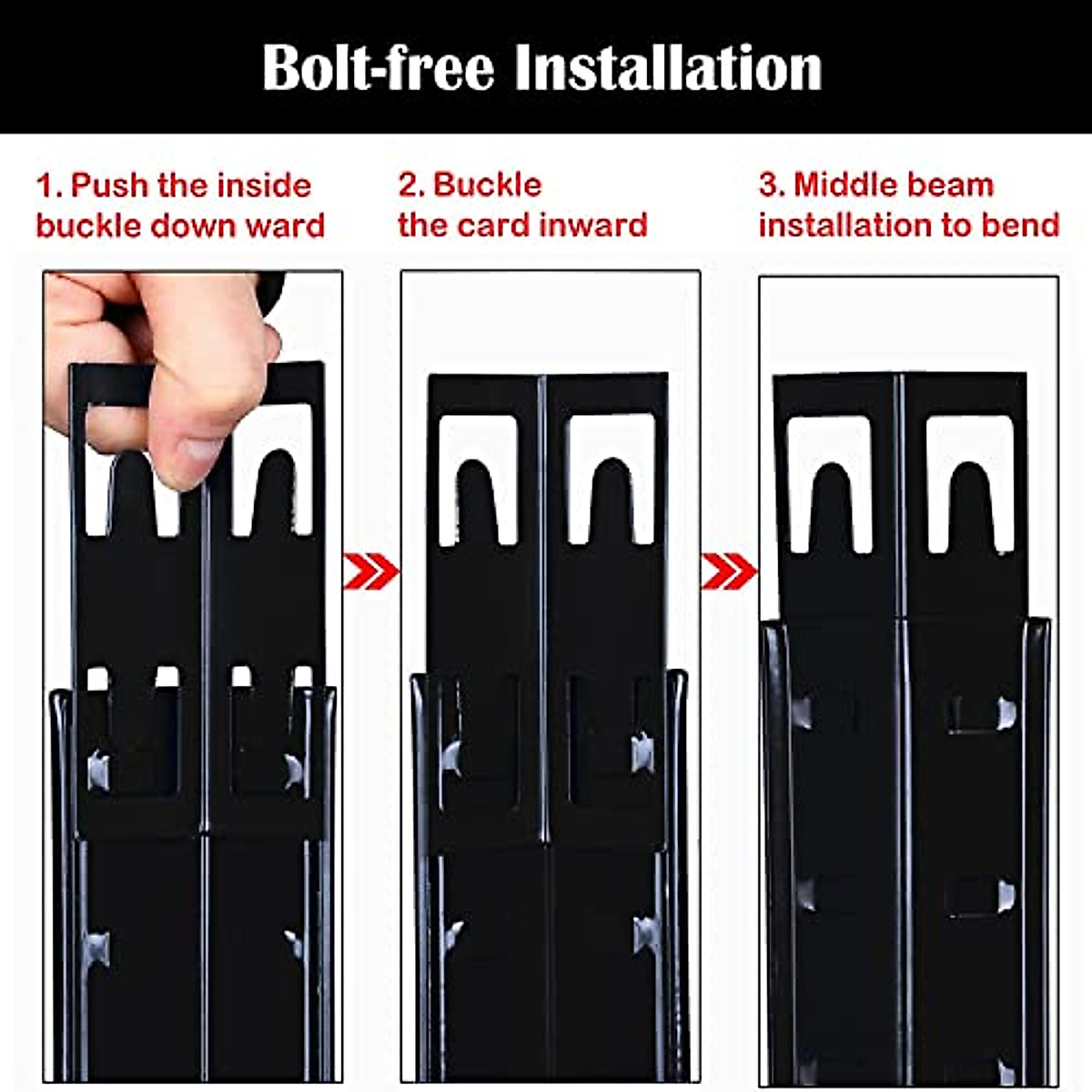 Bolt-free Installation

1. Push the inside buckle down ward

2. Buckle the card inward

3. Middle beam installation to bend