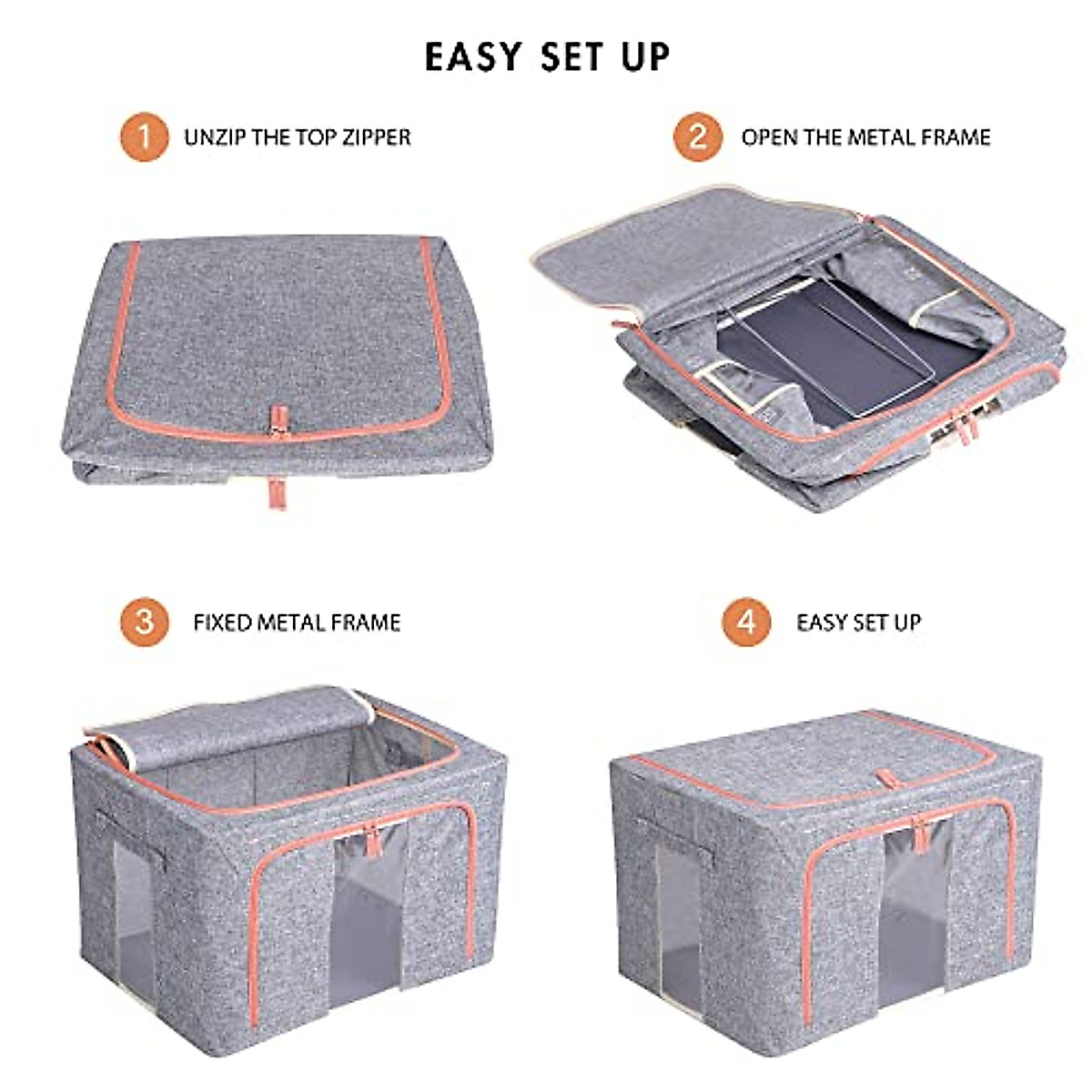 EASY SET UP

1 UNZIP THE TOP ZIPPER

2 OPEN THE METAL FRAME

3 FIXED METAL FRAME

4 EASY SET UP