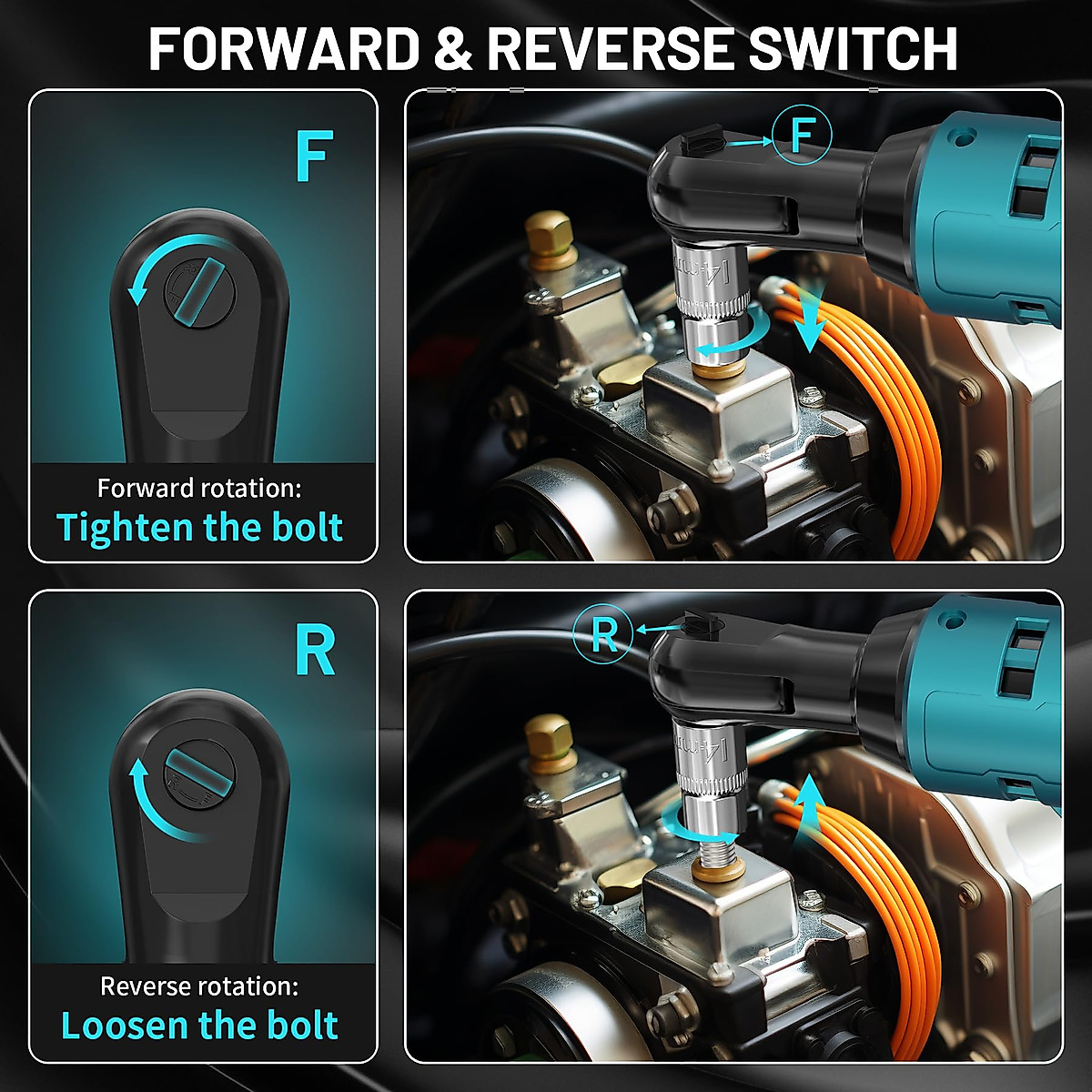 FORWARD & REVERSE SWITCH

F

Forward rotation:
Tighten the bolt

F

14mm

R

Reverse rotation:
Loosen the bolt

R

14mm