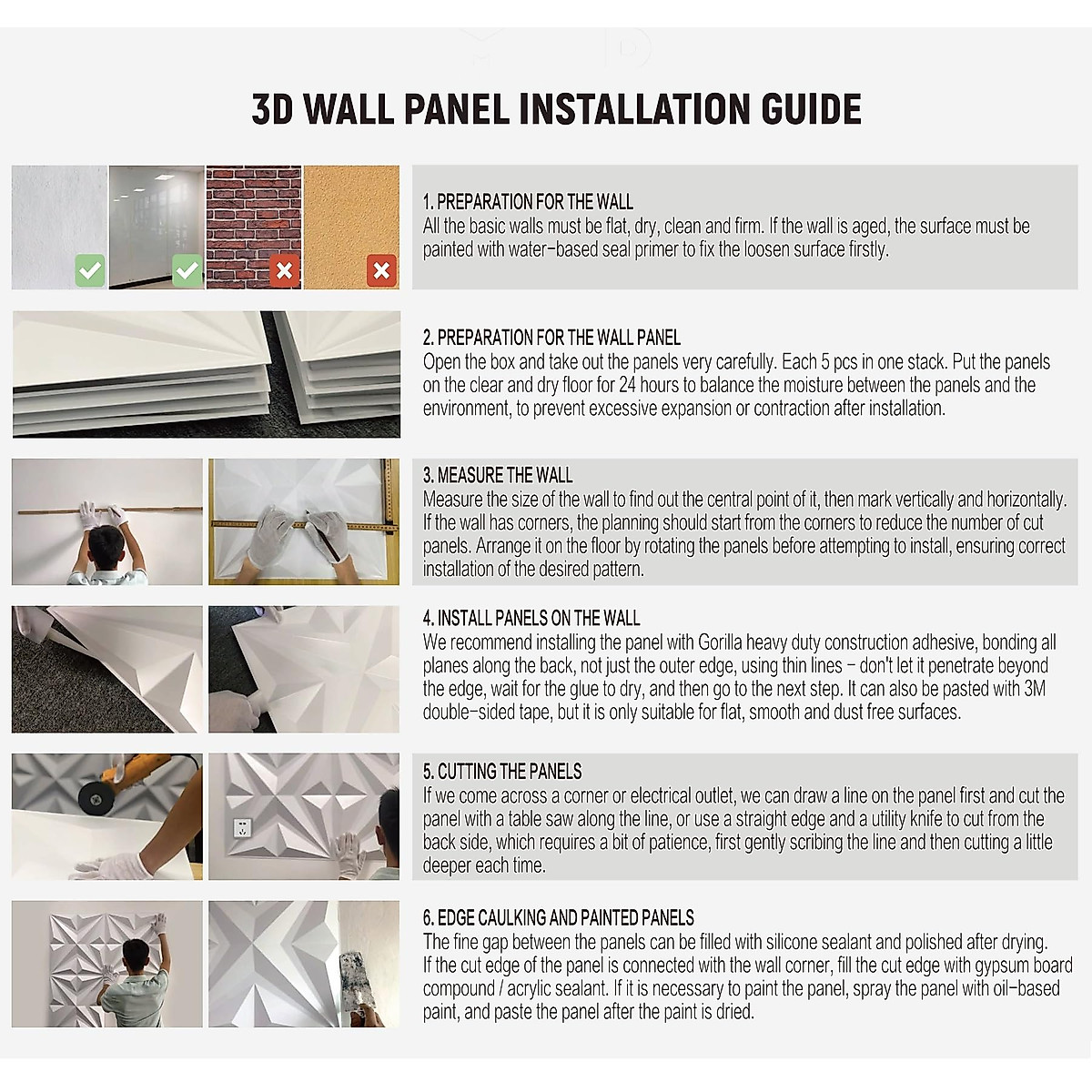 3D WALL PANEL INSTALLATION GUIDE

1. PREPARATION FOR THE WALL
All the basic walls must be flat, dry, clean and firm. If the wall is aged, the surface must be painted with water-based seal primer to fix the loosen surface firstly.

2. PREPARATION FOR THE WALL PANEL
Open the box and take out the panels very carefully. Each 5 pcs in one stack. Put the panels on the clear and dry floor for 24 hours to balance the moisture between the panels and the environment, to prevent excessive expansion or contraction after installation.

3. MEASURE THE WALL
Measure the size of the wall to find out the central point of it, then mark vertically and horizontally. If the wall has corners, the planning should start from the corners to reduce the number of cut panels. Arrange it on the floor by rotating the panels before attempting to install, ensuring correct installation of the desired pattern.

4. INSTALL PANELS ON THE WALL
We recommend installing the panel with Gorilla heavy duty construction adhesive, bonding all planes along the back, not just the outer edge, using thin lines - don't let it penetrate beyond the edge, wait for the glue to dry, and then go to the next step. It can also be pasted with 3M double-sided tape, but it is only suitable for flat, smooth and dust free surfaces.

5. CUTTING THE PANELS
If we come across a corner or electrical outlet, we can draw a line on the panel first and cut the panel with a table saw along the line, or use a straight edge and a utility knife to cut from the back side, which requires a bit of patience, first gently scribing the line and then cutting a little deeper each time.

6. EDGE CAULKING AND PAINTED PANELS
The fine gap between the panels can be filled with silicone sealant and polished after drying. If the cut edge of the panel is connected with the wall corner, fill the cut edge with gypsum board compound / acrylic sealant. If it is necessary to paint the panel, spray the panel with oil-based paint, and paste the panel after the paint is dried.