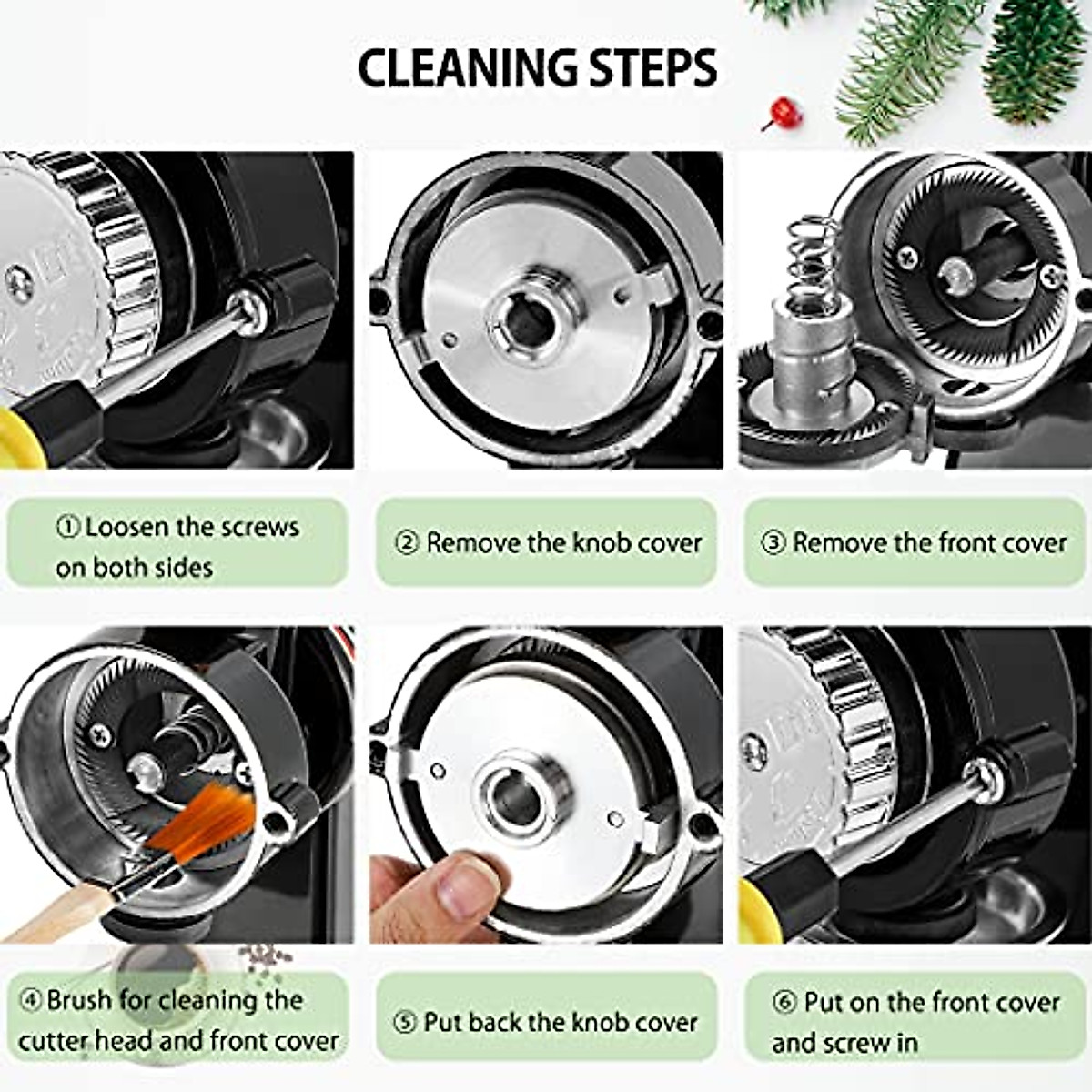 CLEANING STEPS

① Loosen the screws on both sides

② Remove the knob cover

③ Remove the front cover

④ Brush for cleaning the cutter head and front cover

⑤ Put back the knob cover

⑥ Put on the front cover and screw in